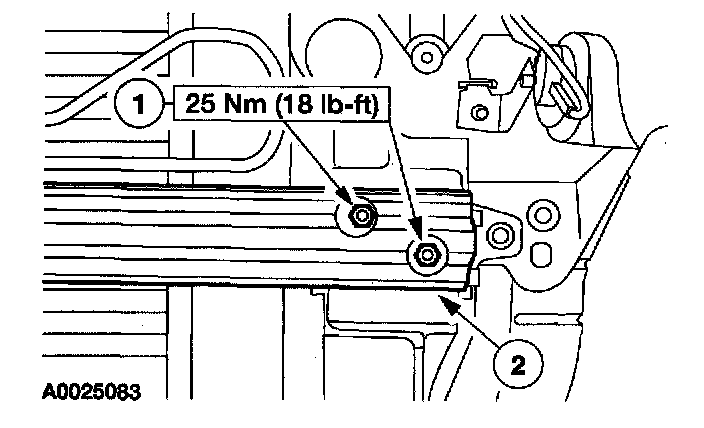 1
25 Nm (18 lb-ft)
2
A0025083