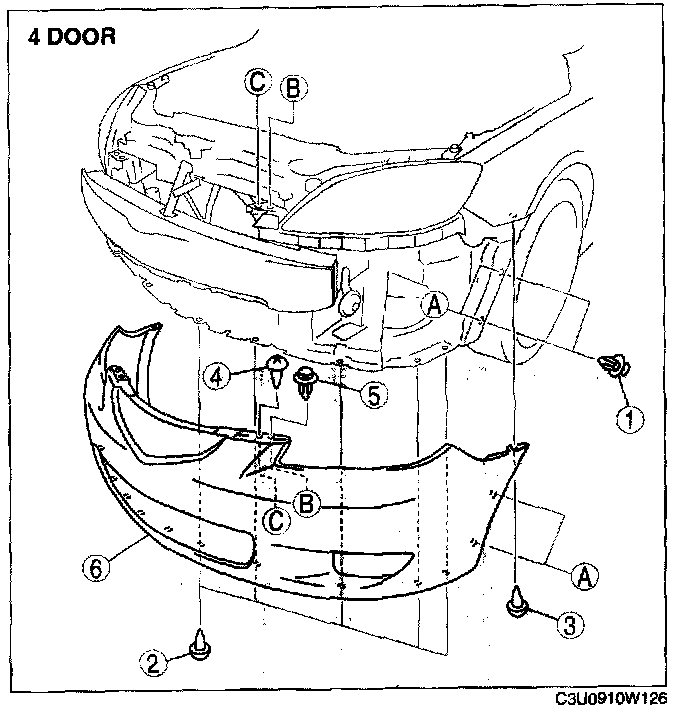 4 DOOR

C
B
A
4
5
1
B
C
6
A
3
2

C3U0910W126