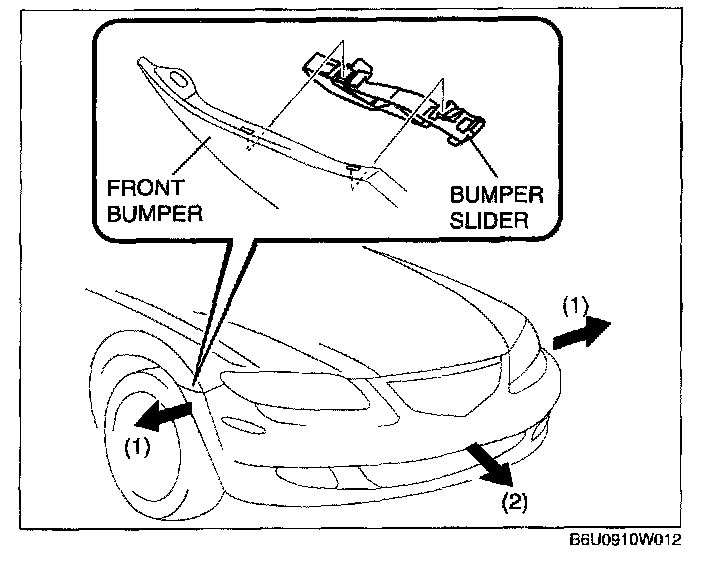 FRONT BUMPER

BUMPER SLIDER

(1)

(1)

(2)

B6U0910W012