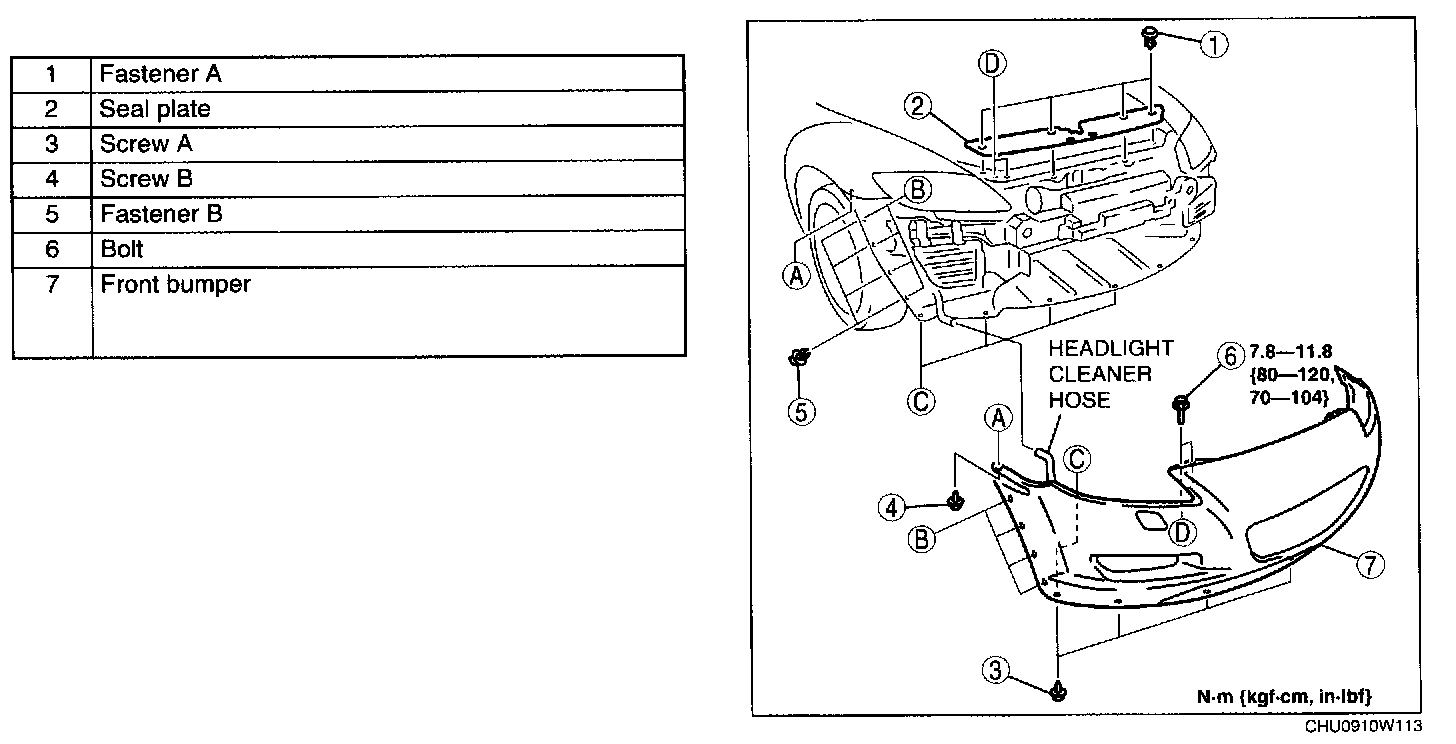 | 1 | Fastener A |
|---|---|
| 2 | Seal plate |
| 3 | Screw A |
| 4 | Screw B |
| 5 | Fastener B |
| 6 | Bolt |
| 7 | Front bumper |

1
D
2
B
A
5
C
HEADLIGHT CLEANER HOSE
6 7.8—11.8 {80—120, 70—104}
A
C
4
B
D
7
3
N·m {kgf·cm, in·lbf}
CHU0910W113