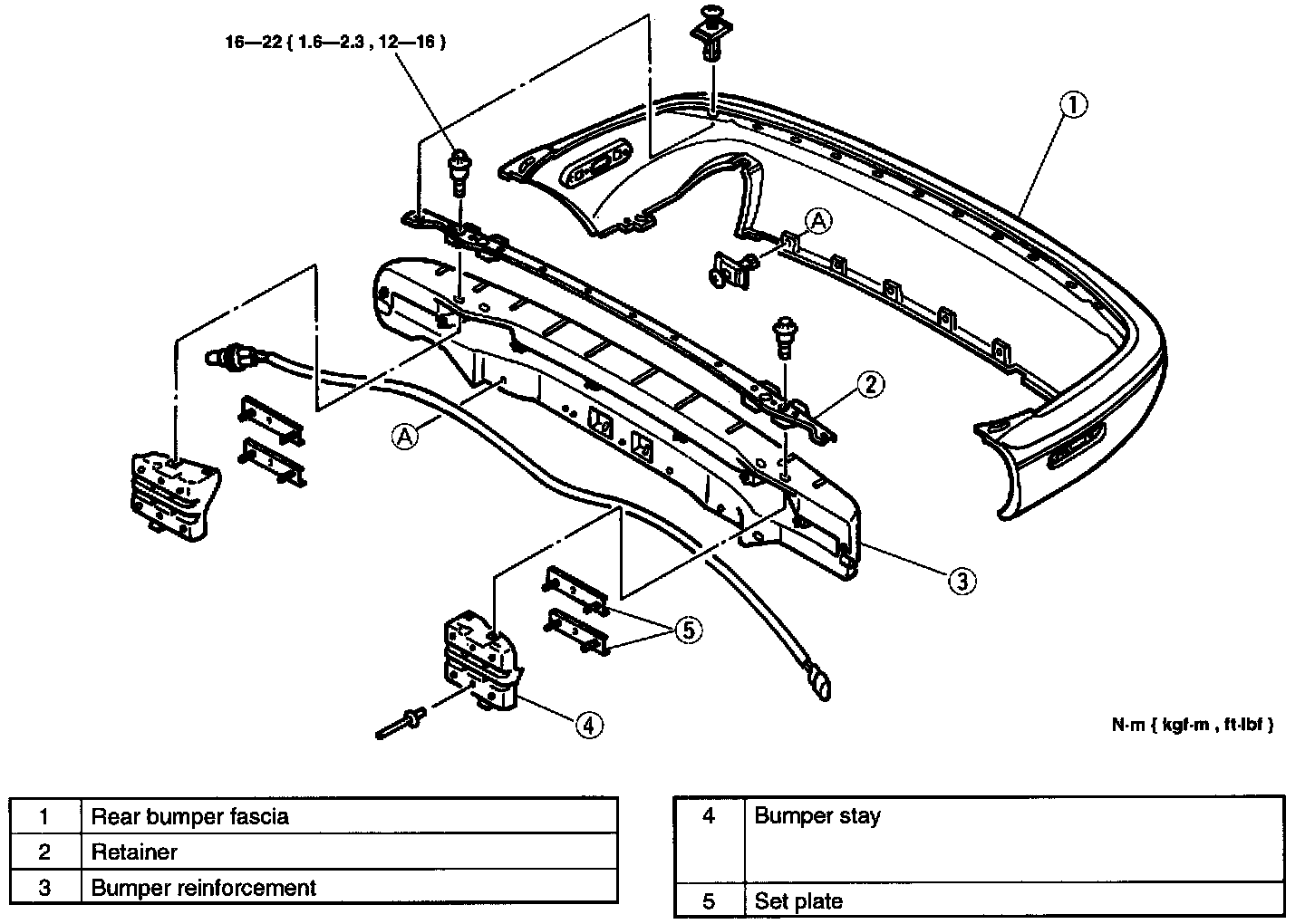 16—22 { 1.6—2.3 , 12—16 }

1

A

2

A

3

5

4

N·m { kgf·m , ft·lbf }

| 1 | Rear bumper fascia |
|---|---|
| 2 | Retainer |
| 3 | Bumper reinforcement |

| 4 | Bumper stay |
|---|---|
| 5 | Set plate |