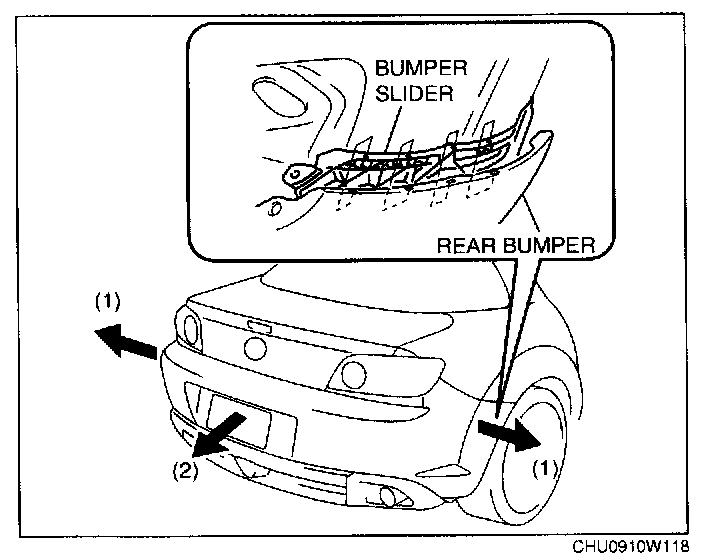 BUMPER SLIDER

REAR BUMPER

(1)

(2)

(1)

CHU0910W118