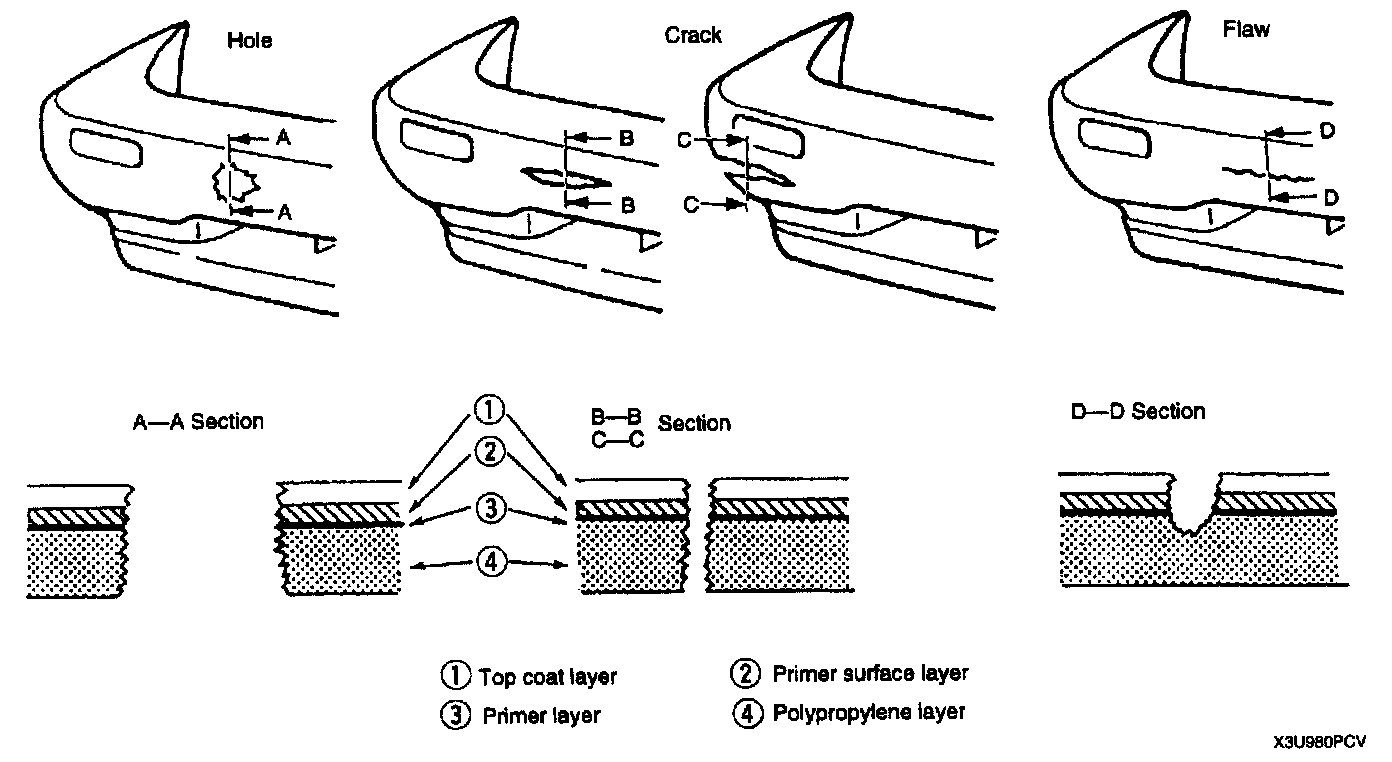 Hole

A

A

Crack

B

B

C

C

Flaw

D

D

A—A Section

① ② ③ ④

B—B
C—C Section

D—D Section

① Top coat layer
② Primer surface layer
③ Primer layer
④ Polypropylene layer

X3U980PCV