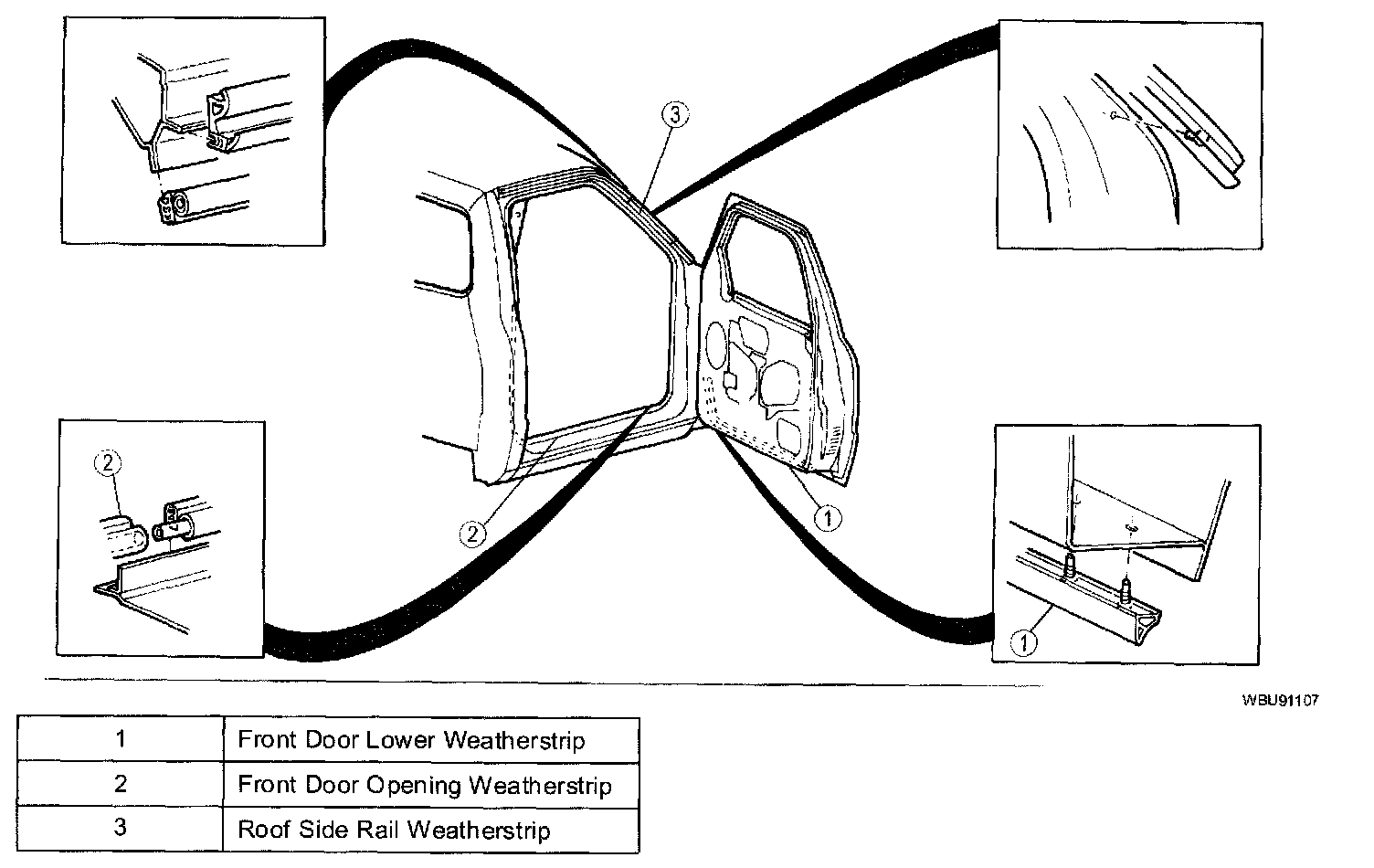 3

2

2

1

1

WBU91107

| 1 | Front Door Lower Weatherstrip |
|---|---|
| 2 | Front Door Opening Weatherstrip |
| 3 | Roof Side Rail Weatherstrip |