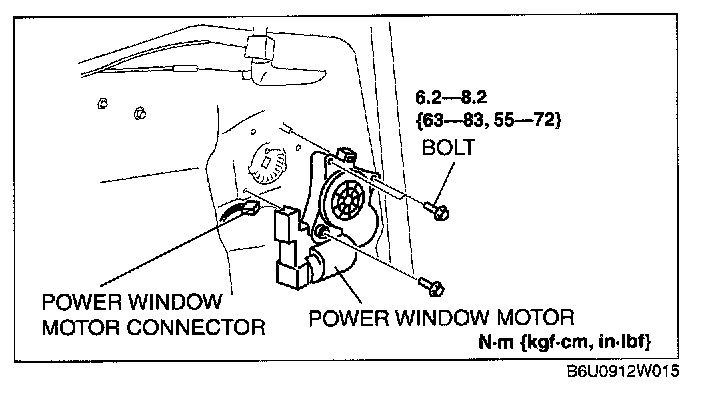 6.2—8.2
{63—83, 55—72}
BOLT

POWER WINDOW
MOTOR CONNECTOR

POWER WINDOW MOTOR

N·m {kgf·cm, in·lbf}

B6U0912W015