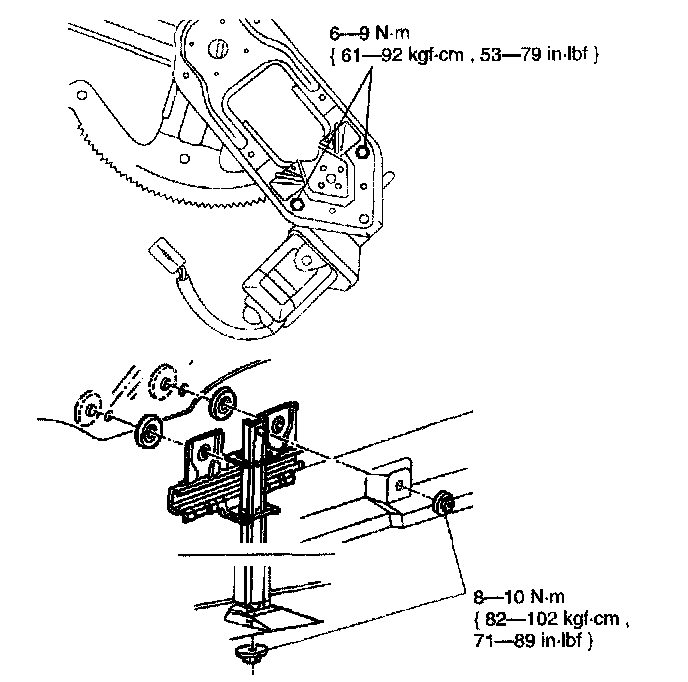 6—9 N·m
{ 61—92 kgf·cm , 53—79 in·lbf }

8—10 N·m
{ 82—102 kgf·cm ,
71—89 in·lbf }