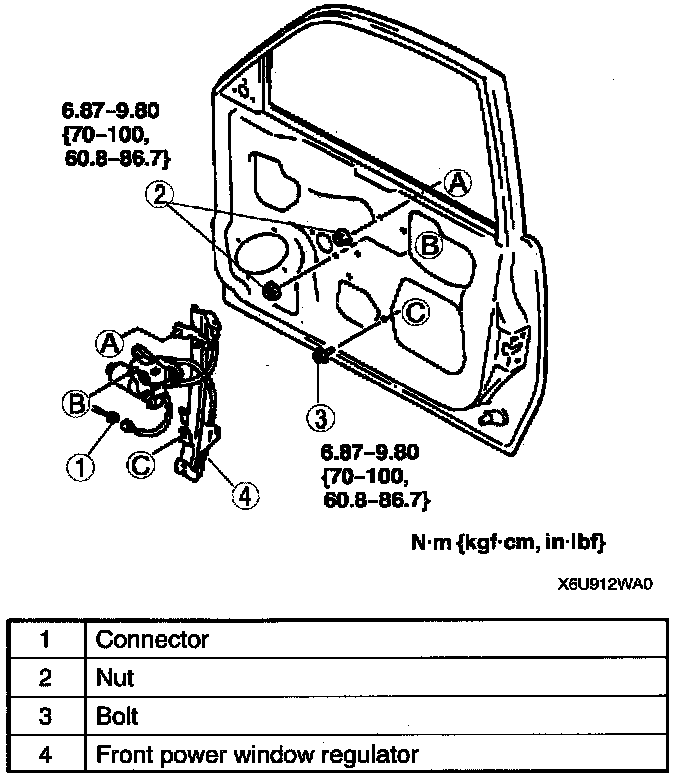 6.87–9.80
{70–100,
60.8–86.7}

2

A

B

C

A

B

1

C

4

3

6.87–9.80
{70–100,
60.8–86.7}

N·m {kgf·cm, in·lbf}

X6U912WA0

| 1 | Connector |
|---|---|
| 2 | Nut |
| 3 | Bolt |
| 4 | Front power window regulator |