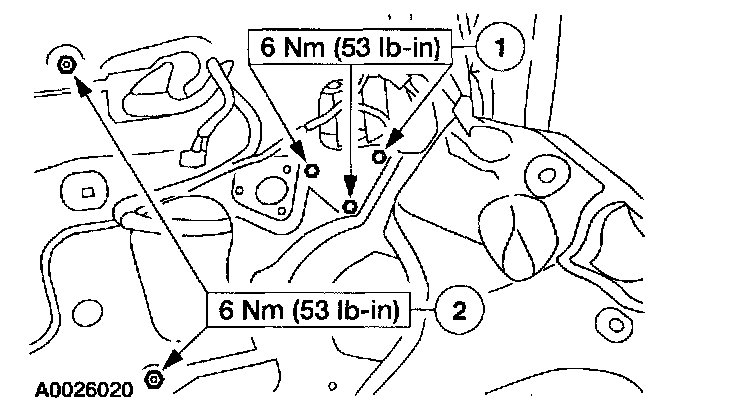 6 Nm (53 lb-in)
1
6 Nm (53 lb-in)
2
A0026020