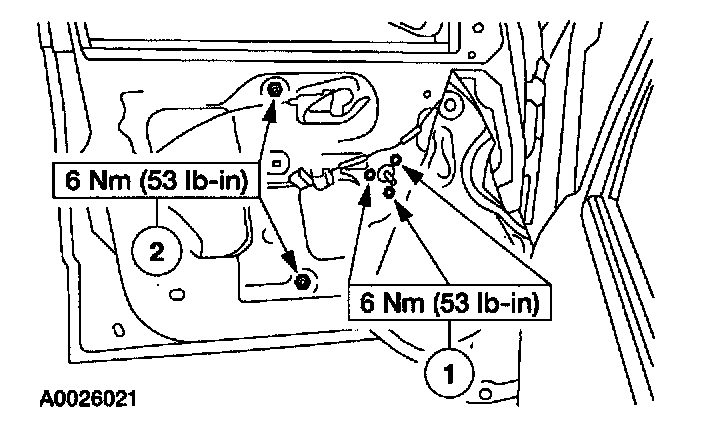 6 Nm (53 lb-in)

2

6 Nm (53 lb-in)

1

A0026021