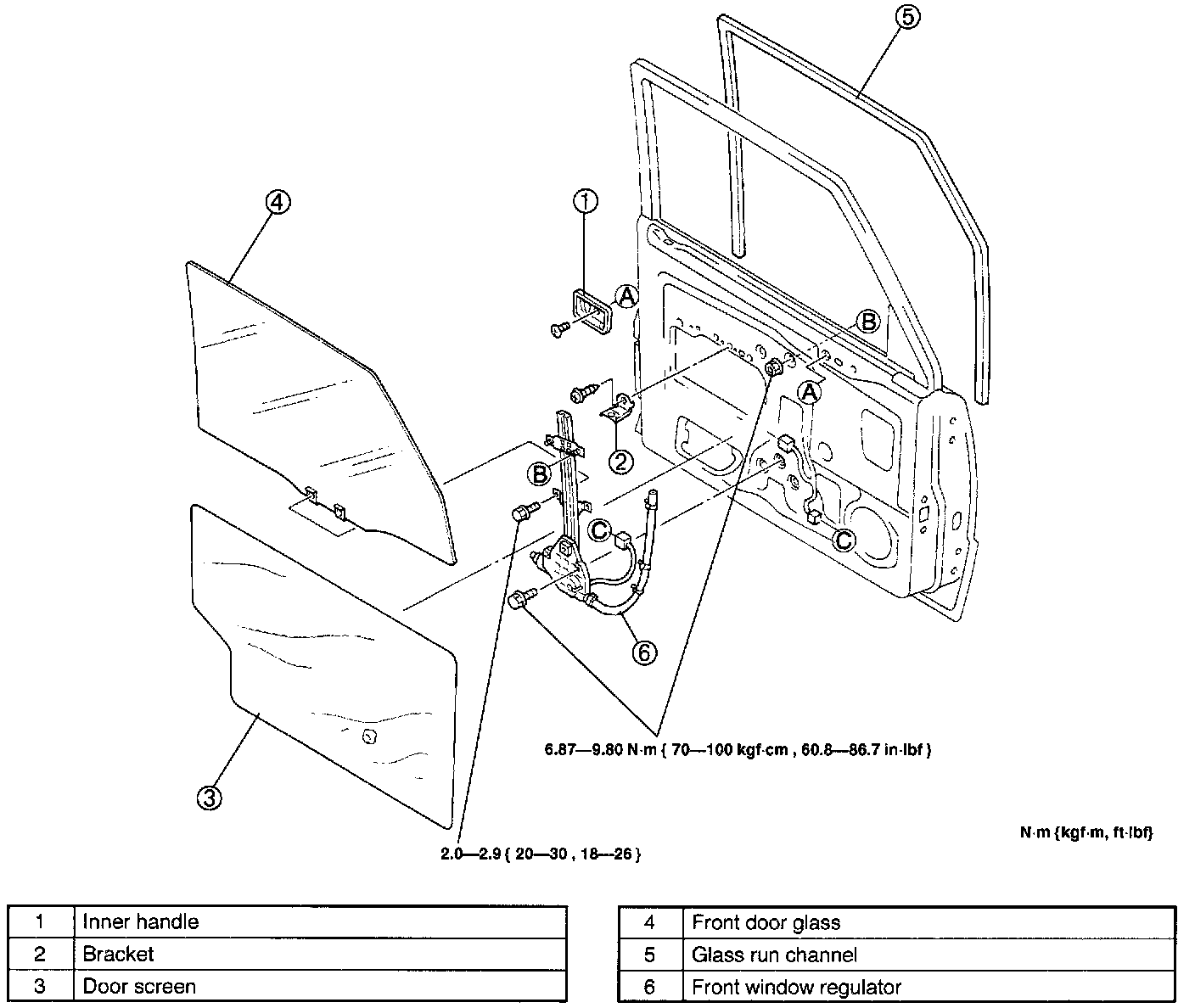 5
4
1
A
B
A
2
B
C
C
6
3

6.87—9.80 N·m { 70—100 kgf·cm , 60.8—86.7 in·lbf }

N·m {kgf·m, ft·lbf}

2.0—2.9 { 20—30 , 18—26 }

| 1 | Inner handle |
|---|---|
| 2 | Bracket |
| 3 | Door screen |

| 4 | Front door glass |
|---|---|
| 5 | Glass run channel |
| 6 | Front window regulator |