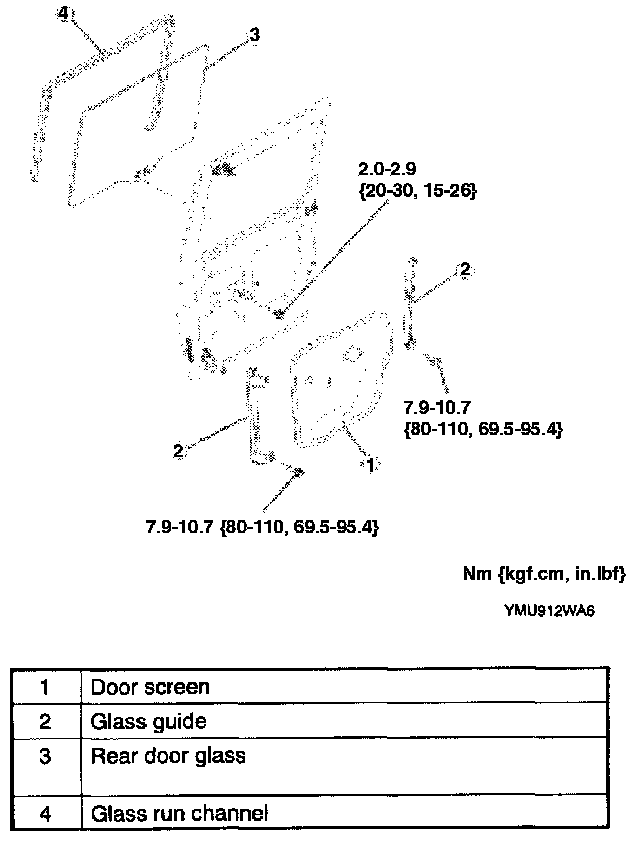 4

3

2.0-2.9
{20-30, 15-26}

2

7.9-10.7
{80-110, 69.5-95.4}

2

1

7.9-10.7 {80-110, 69.5-95.4}

Nm {kgf.cm, in.lbf}

YMU912WA6

| 1 | Door screen |
|---|---|
| 2 | Glass guide |
| 3 | Rear door glass |
| 4 | Glass run channel |