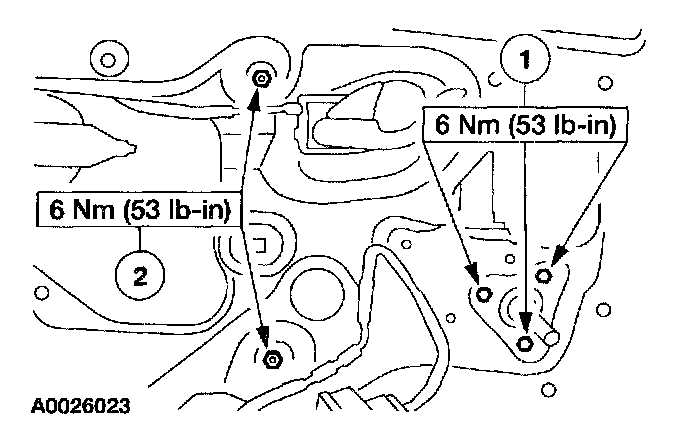 1

6 Nm (53 lb-in)

6 Nm (53 lb-in)

2

A0026023