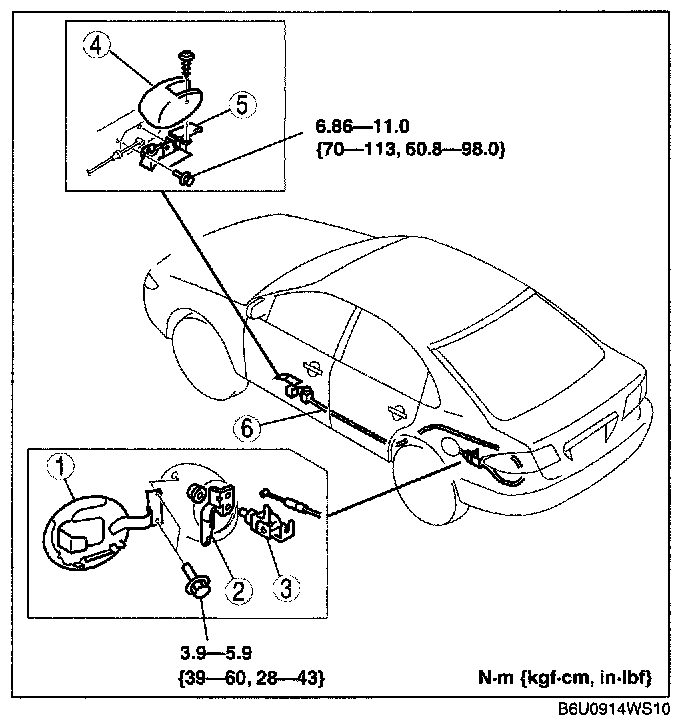 4

5

6.86—11.0
{70—113, 60.8—98.0}

6

1

2

3

3.9—5.9
{39—60, 28—43}

N·m {kgf·cm, in·lbf}

B6U0914WS10