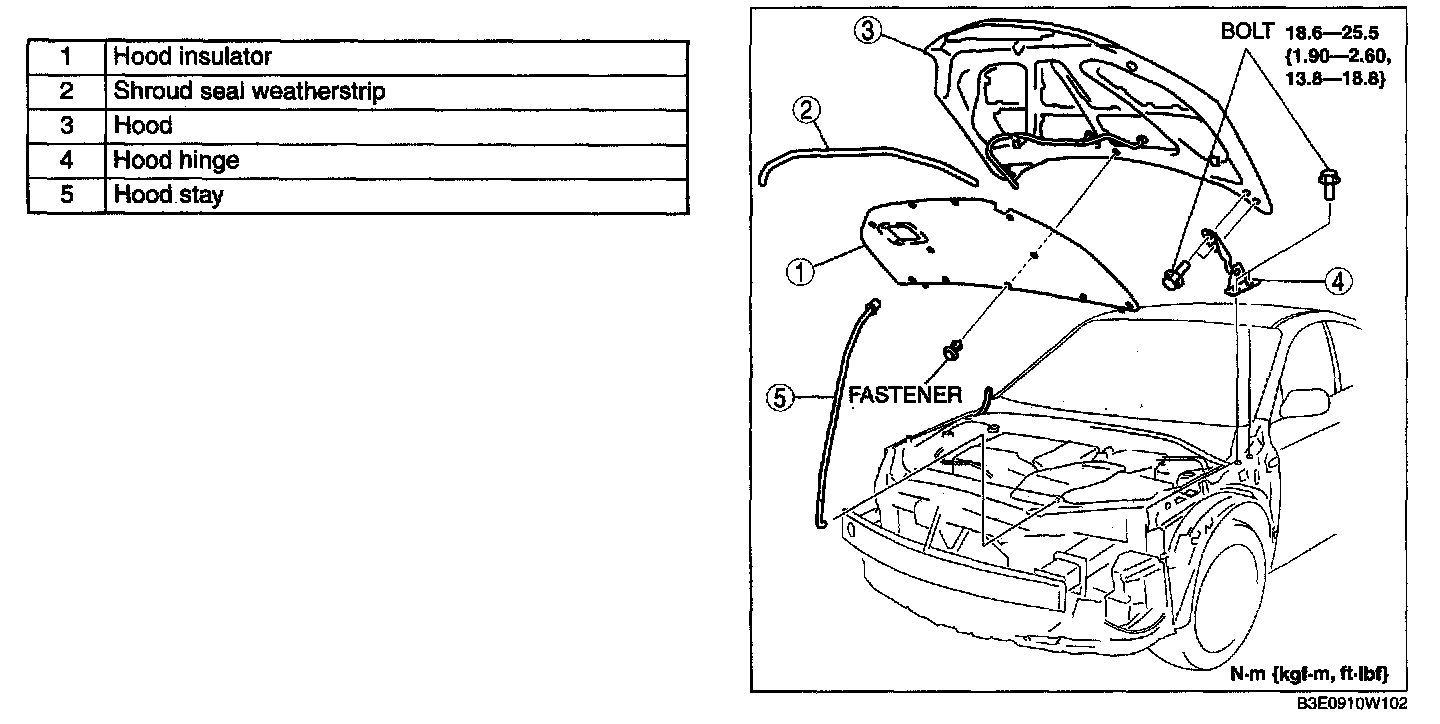 | 1 | Hood insulator |
|---|---|
| 2 | Shroud seal weatherstrip |
| 3 | Hood |
| 4 | Hood hinge |
| 5 | Hood stay |

3

BOLT 18.6—25.5 {1.90—2.60, 13.8—18.8}

2

1

4

5

FASTENER

N·m {kgf·m, ft·lbf}

B3E0910W102