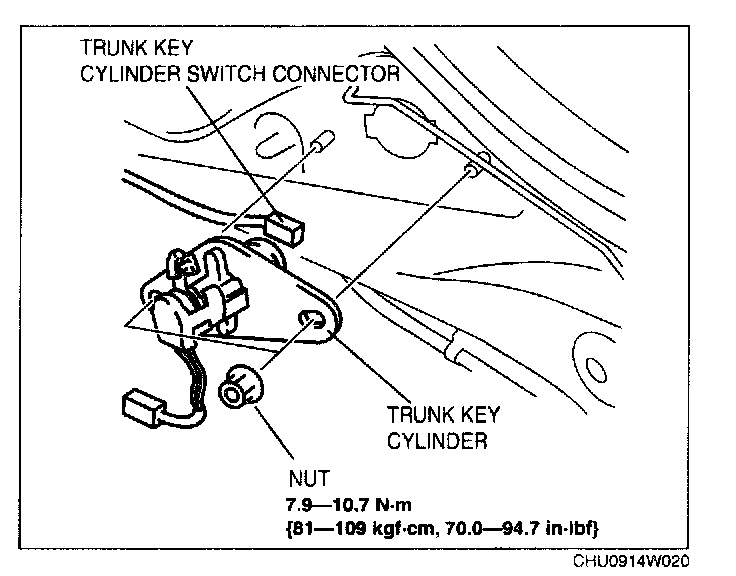 TRUNK KEY
CYLINDER SWITCH CONNECTOR

TRUNK KEY
CYLINDER

NUT
7.9—10.7 N·m
{81—109 kgf·cm, 70.0—94.7 in·lbf}

CHU0914W020