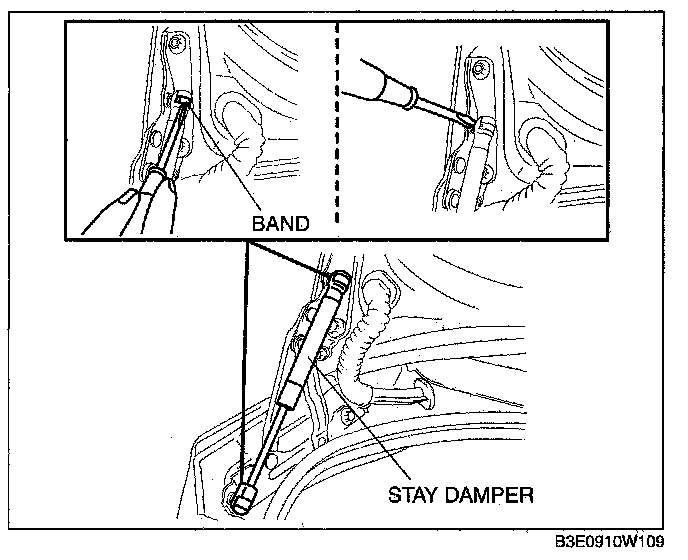 BAND

STAY DAMPER

B3E0910W109