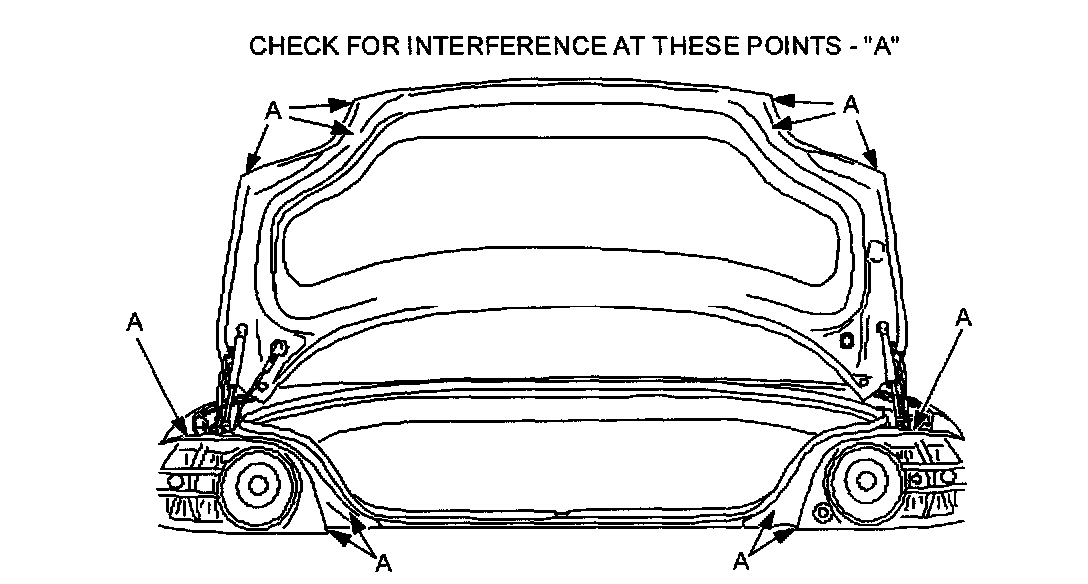 CHECK FOR INTERFERENCE AT THESE POINTS - "A"

A

A

A

A

A

A