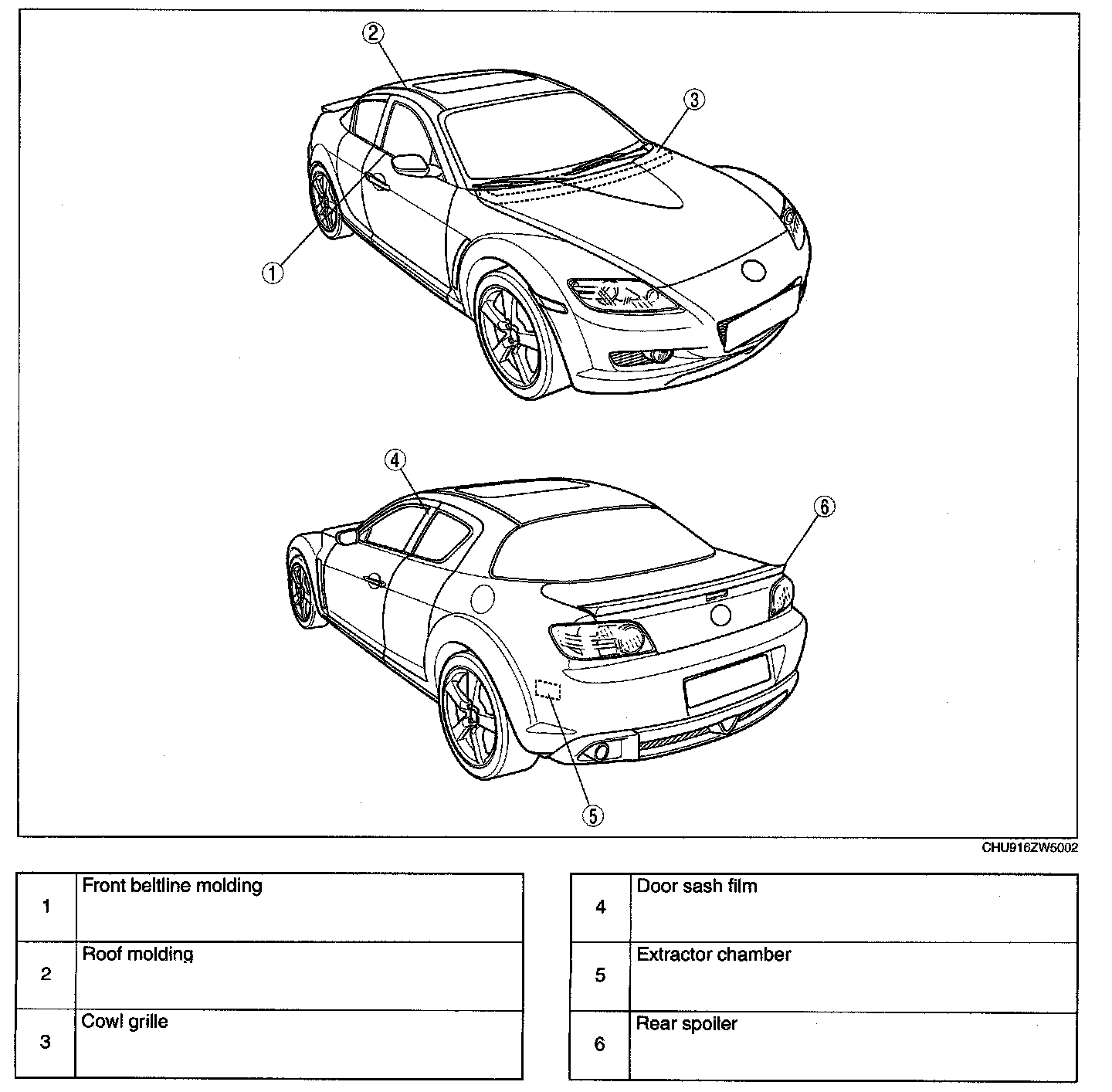 2
3
1
4
6
5
CHU916ZW5002

| 1 | Front beltline molding |
|---|---|
| 2 | Roof molding |
| 3 | Cowl grille |

| 4 | Door sash film |
|---|---|
| 5 | Extractor chamber |
| 6 | Rear spoiler |