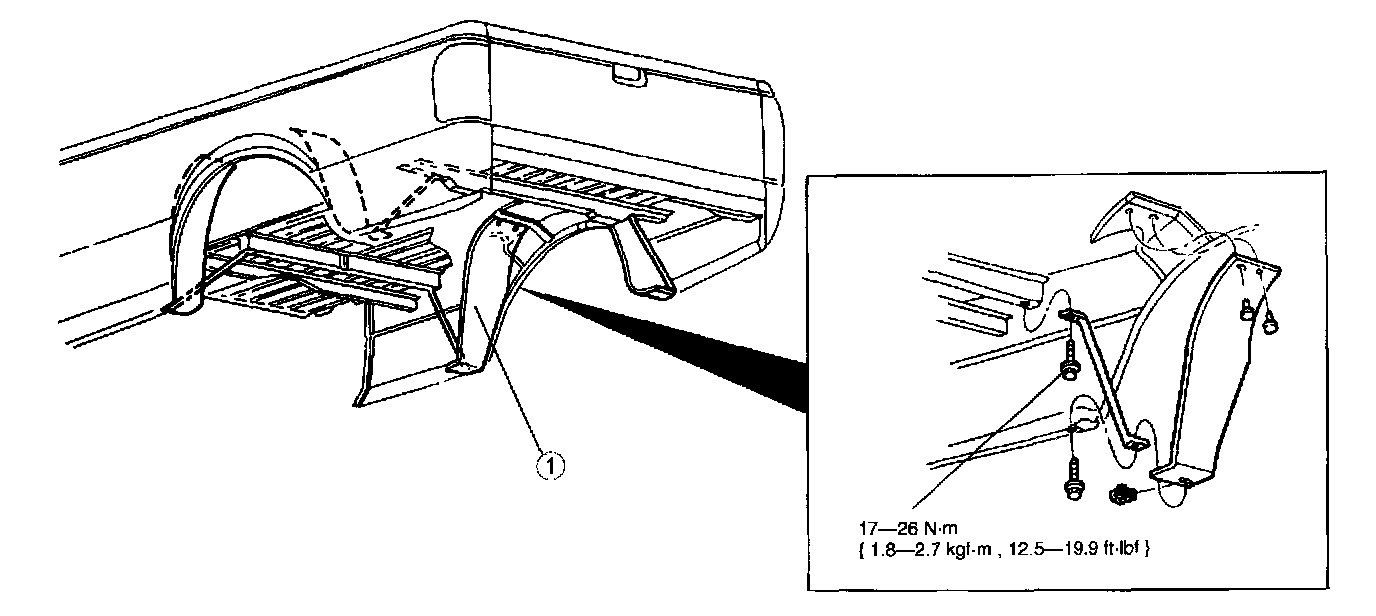 1

17—26 N·m
{ 1.8—2.7 kgf·m , 12.5—19.9 ft·lbf }