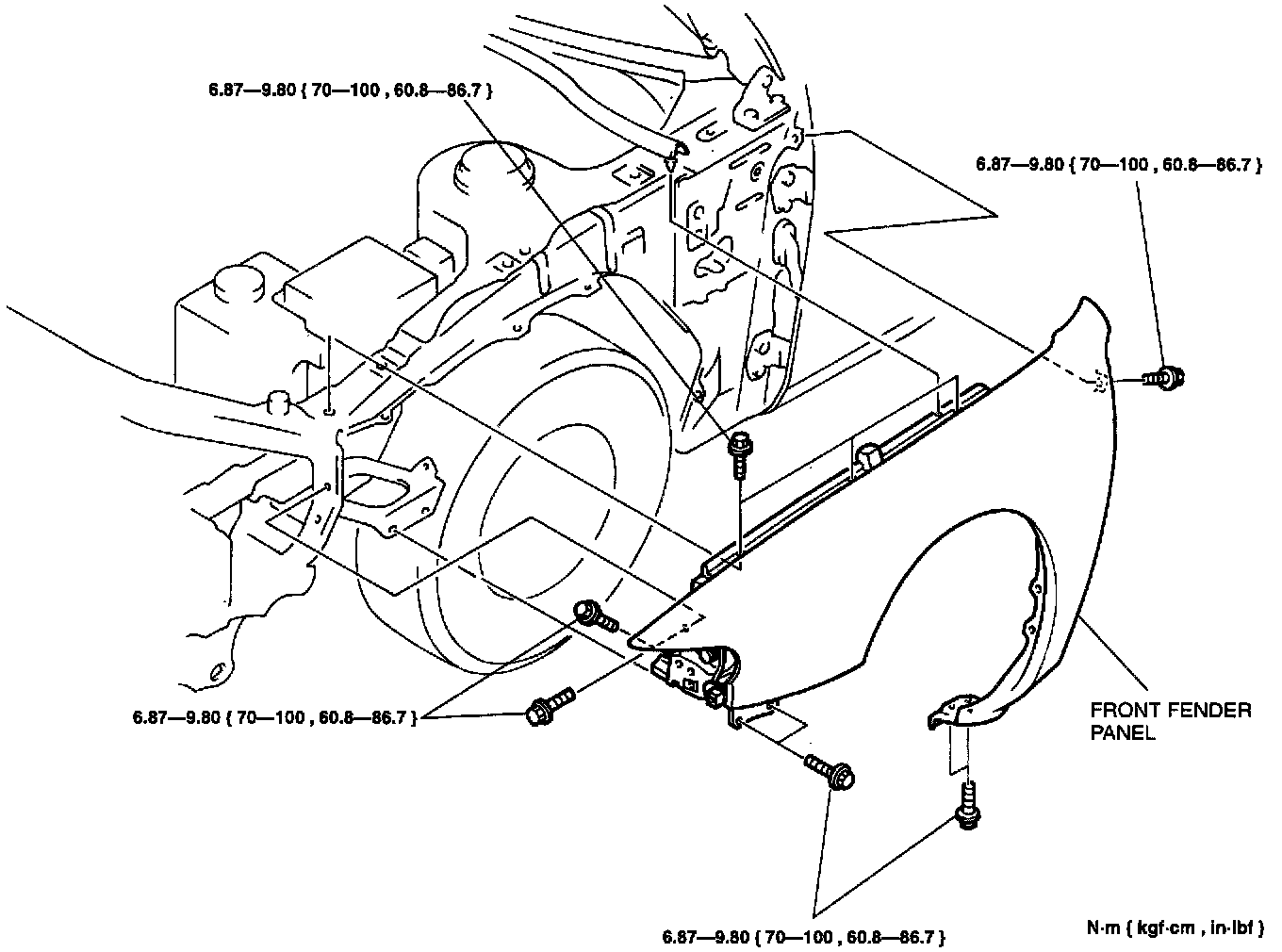 6.87—9.80 { 70—100 , 60.8—86.7 }

6.87—9.80 { 70—100 , 60.8—86.7 }

6.87—9.80 { 70—100 , 60.8—86.7 }

FRONT FENDER PANEL

6.87—9.80 { 70—100 , 60.8—86.7 }

N·m { kgf·cm , in·lbf }