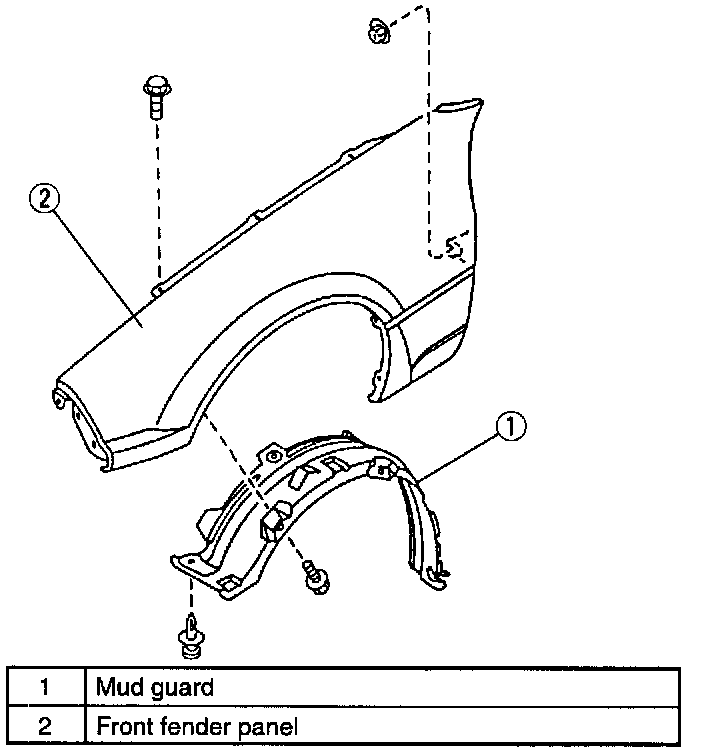 2

1

| 1 | Mud guard |
|---|---|
| 2 | Front fender panel |