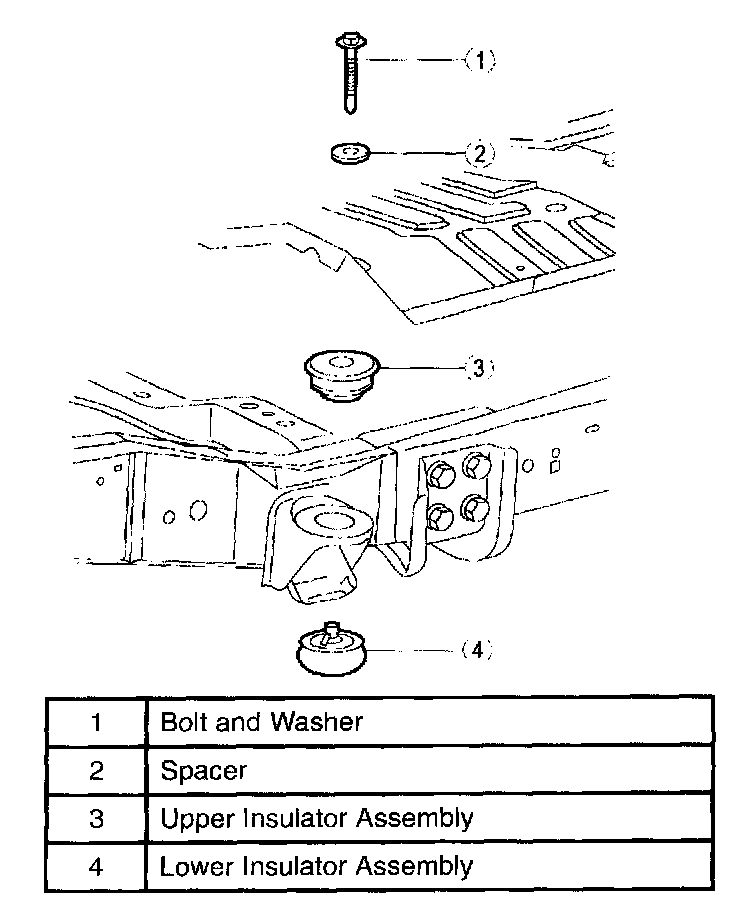 (1)
(2)
(3)
(4)

| 1 | Bolt and Washer |
|---|---|
| 2 | Spacer |
| 3 | Upper Insulator Assembly |
| 4 | Lower Insulator Assembly |