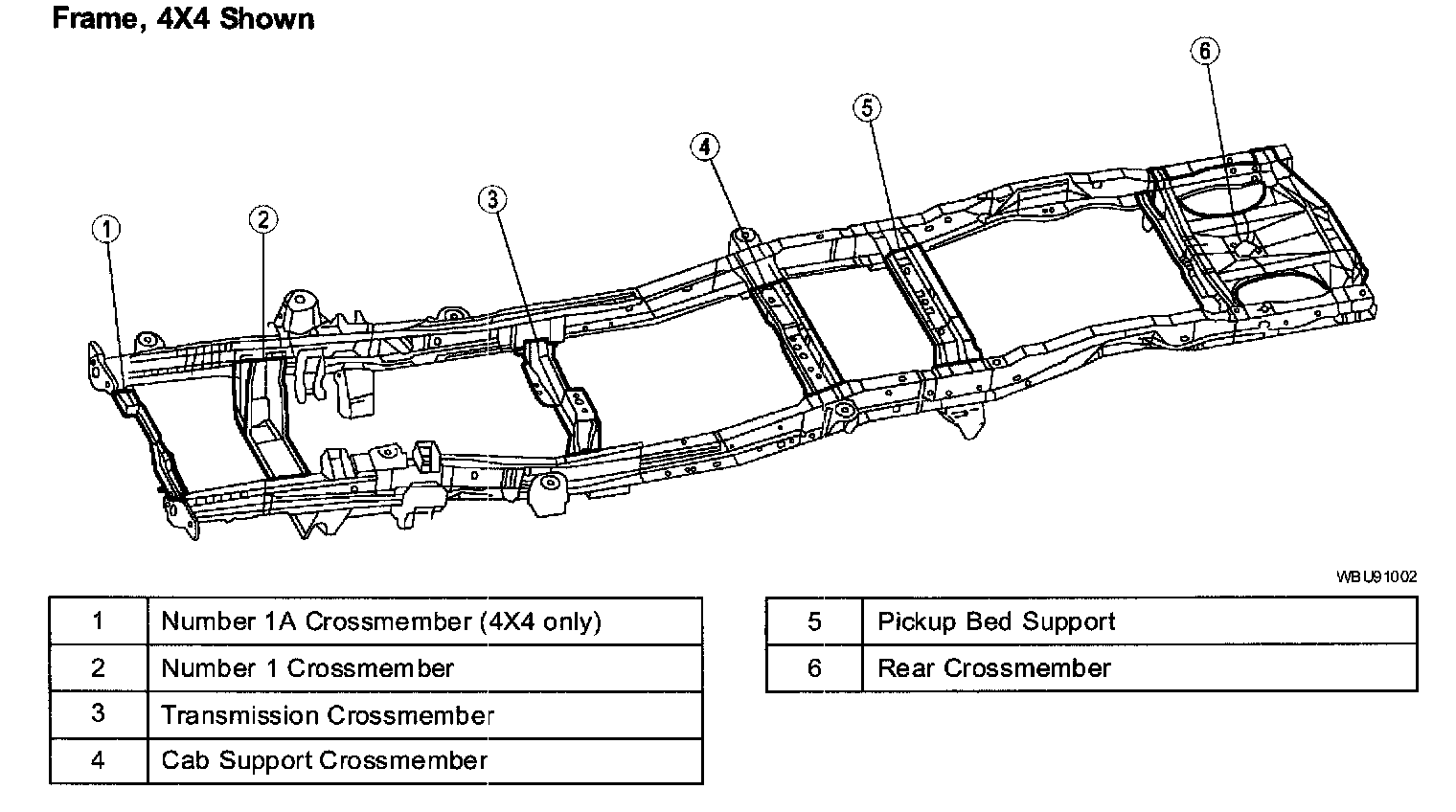 Frame, 4X4 Shown

1
2
3
4
5
6

WBU91002

| 1 | Number 1A Crossmember (4X4 only) |
|---|---|
| 2 | Number 1 Crossmember |
| 3 | Transmission Crossmember |
| 4 | Cab Support Crossmember |

| 5 | Pickup Bed Support |
|---|---|
| 6 | Rear Crossmember |