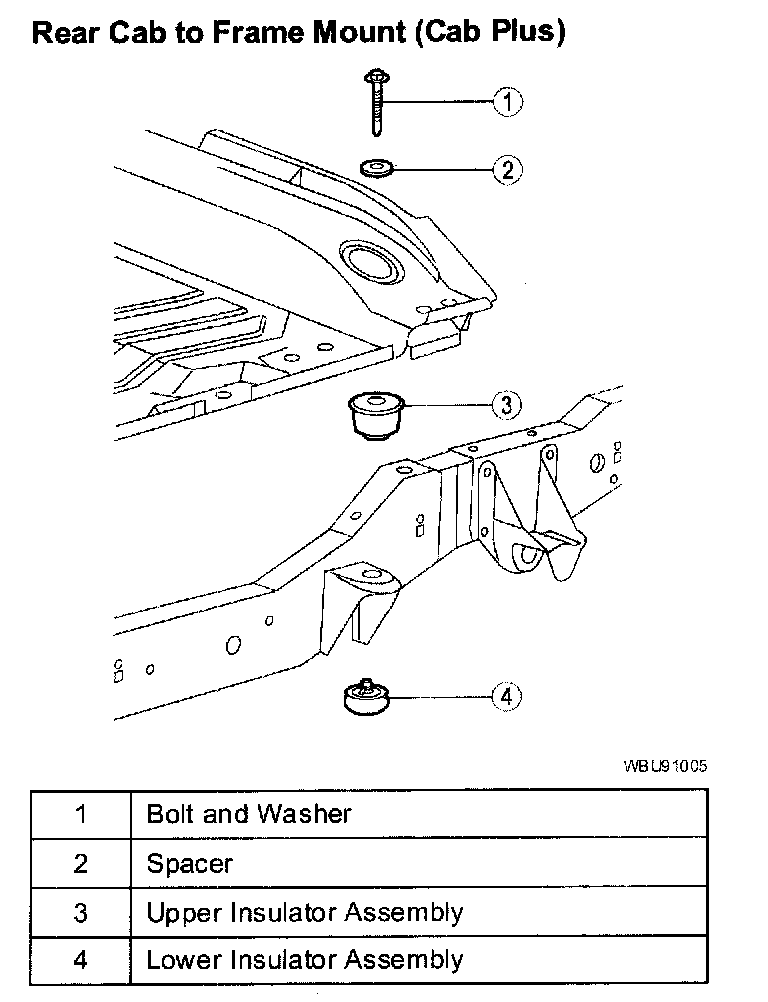 Rear Cab to Frame Mount (Cab Plus)

1

2

3

4

WBU91005

| 1 | Bolt and Washer |
|---|---|
| 2 | Spacer |
| 3 | Upper Insulator Assembly |
| 4 | Lower Insulator Assembly |