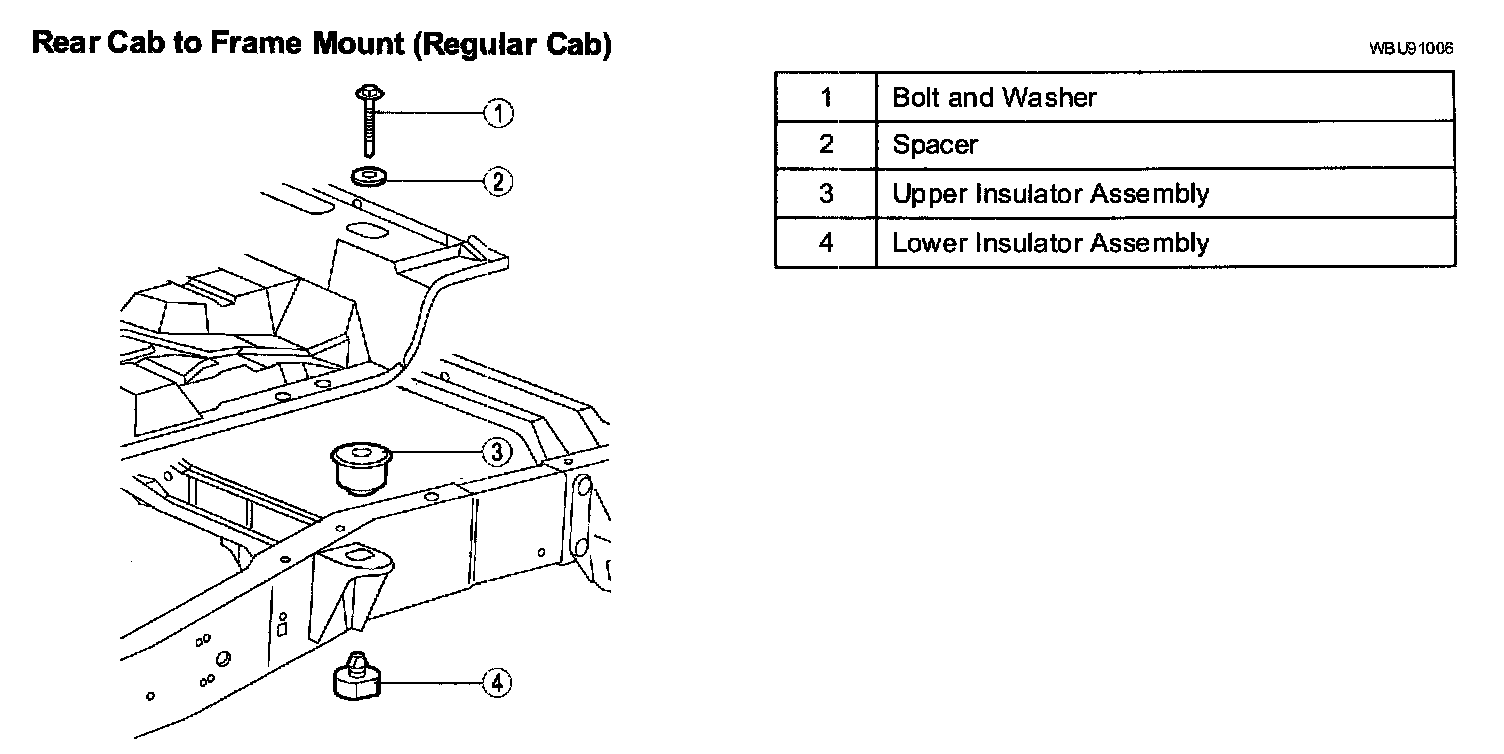 Rear Cab to Frame Mount (Regular Cab)

WBU91006

1
2
3
4

| 1 | Bolt and Washer |
|---|---|
| 2 | Spacer |
| 3 | Upper Insulator Assembly |
| 4 | Lower Insulator Assembly |