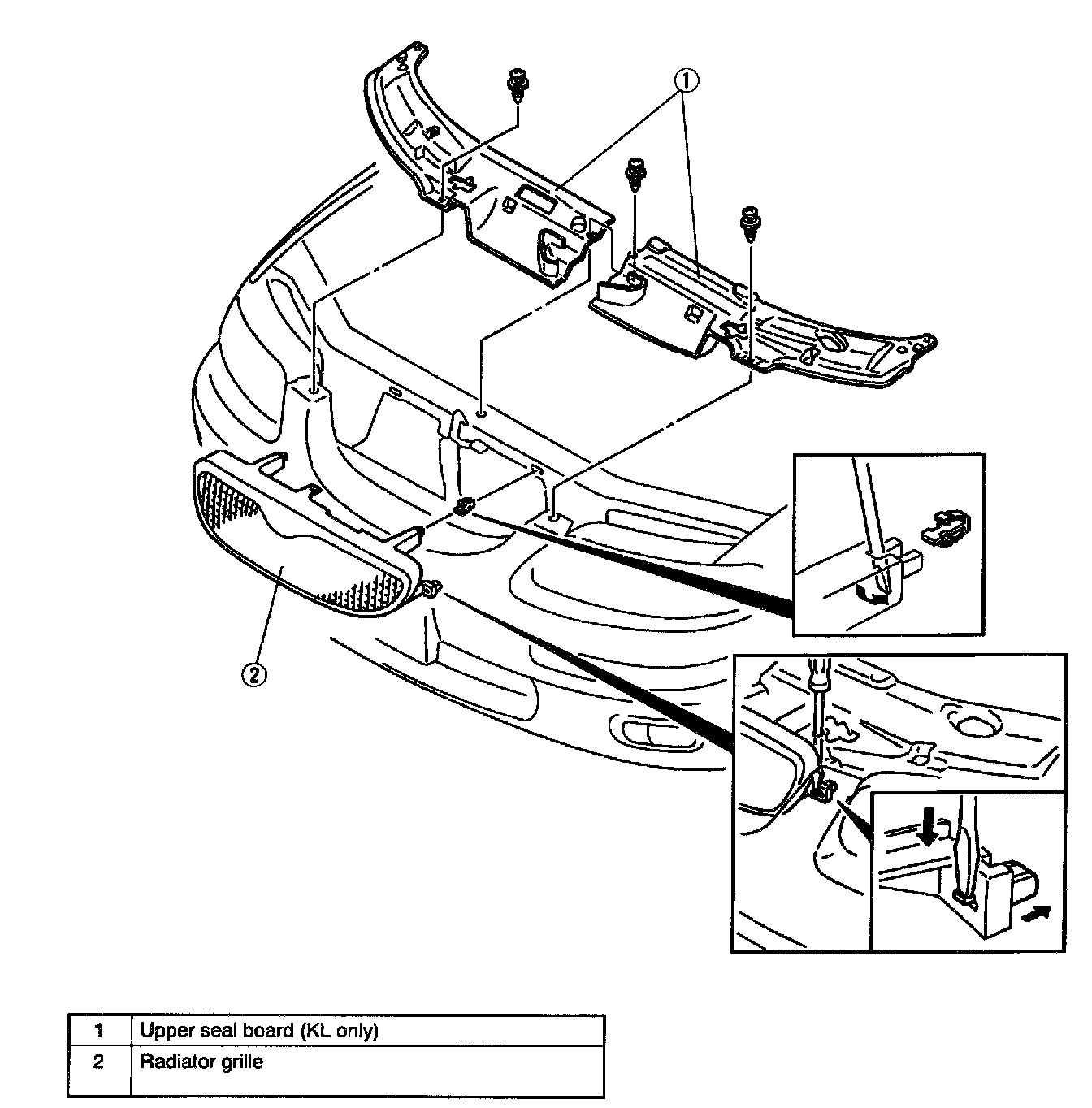 1

2

| 1 | Upper seal board (KL only) |
|---|---|
| 2 | Radiator grille |