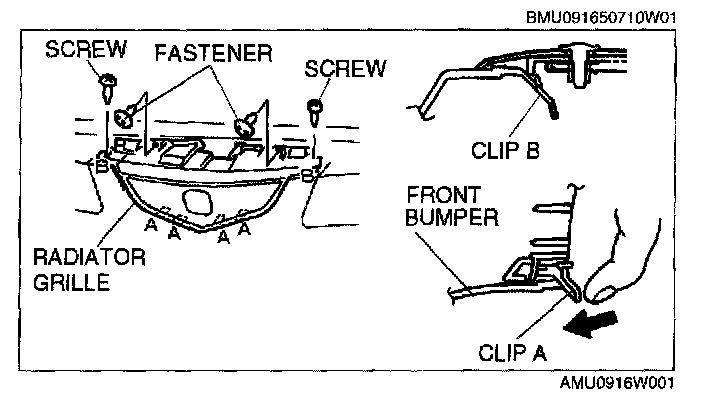 BMU091650710W01

SCREW
FASTENER
SCREW
B
B
A
A
A
A
RADIATOR GRILLE

CLIP B

FRONT BUMPER

CLIP A

AMU0916W001