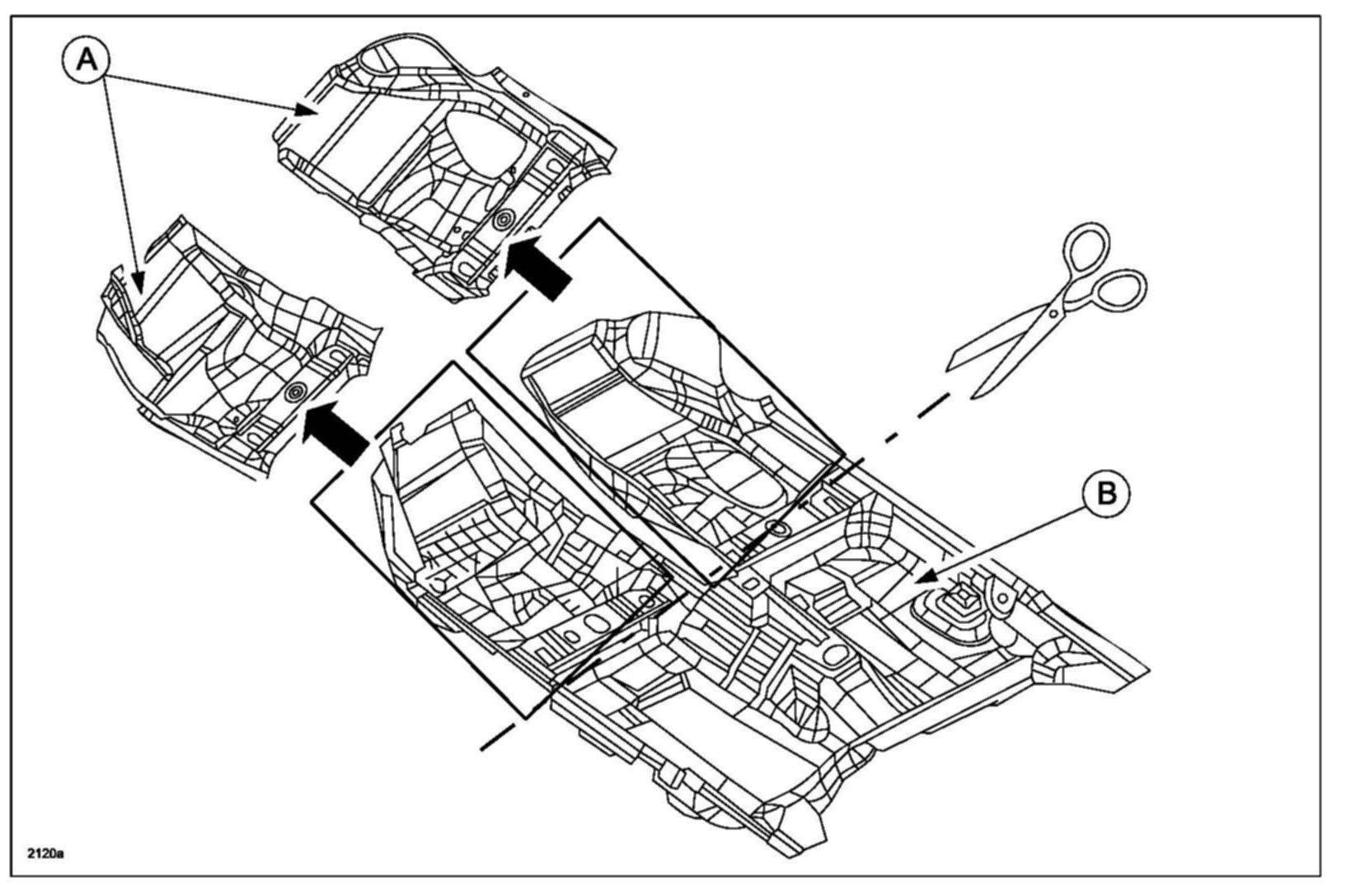 A

B

2120a