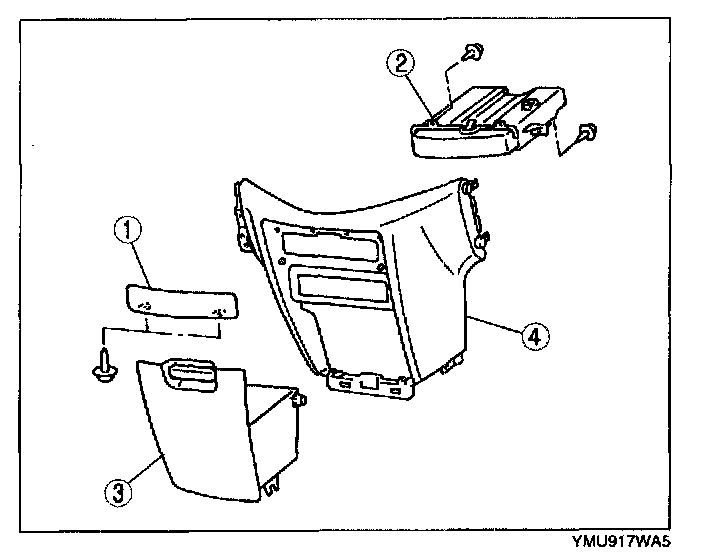 2
1
4
3
YMU917WA5