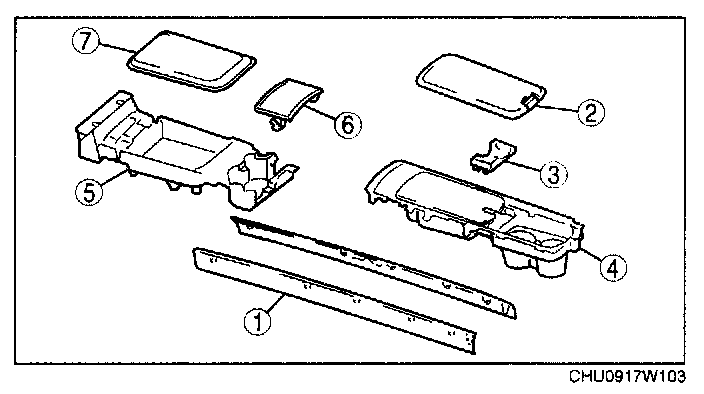 7
6
2
3
5
4
1
CHU0917W103