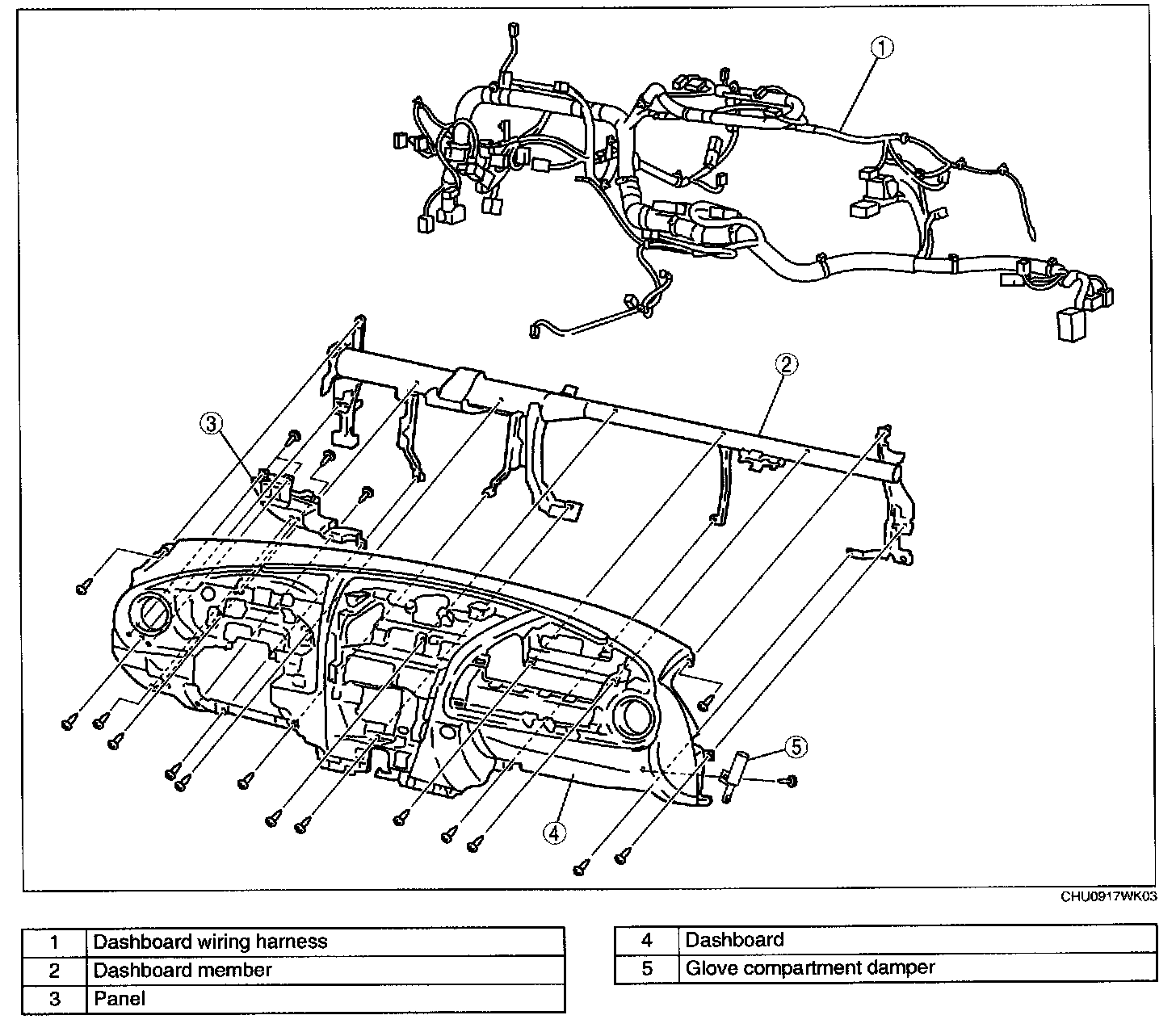 1

2

3

4

5

CHU0917WK03

| 1 | Dashboard wiring harness |
|---|---|
| 2 | Dashboard member |
| 3 | Panel |

| 4 | Dashboard |
|---|---|
| 5 | Glove compartment damper |