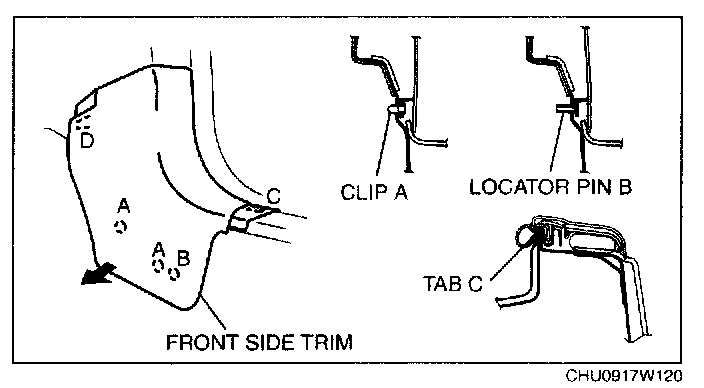 D
A
A
B
C
FRONT SIDE TRIM
CLIP A
LOCATOR PIN B
TAB C
CHU0917W120