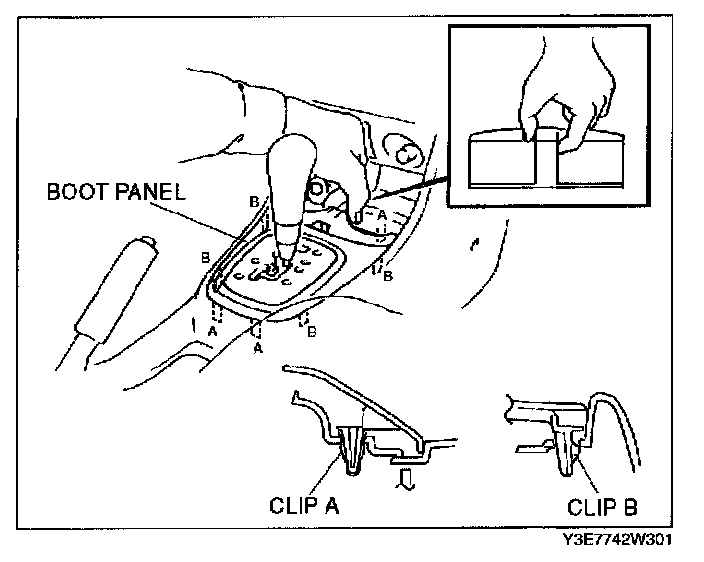 BOOT PANEL

B

A

B

B

A

A

B

CLIP A

CLIP B

Y3E7742W301