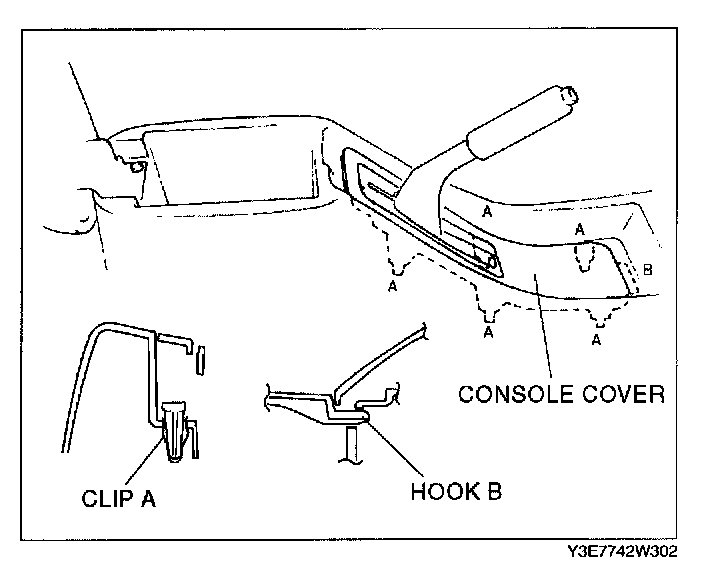 A
A
B
A
A
A
CONSOLE COVER
CLIP A
HOOK B
Y3E7742W302