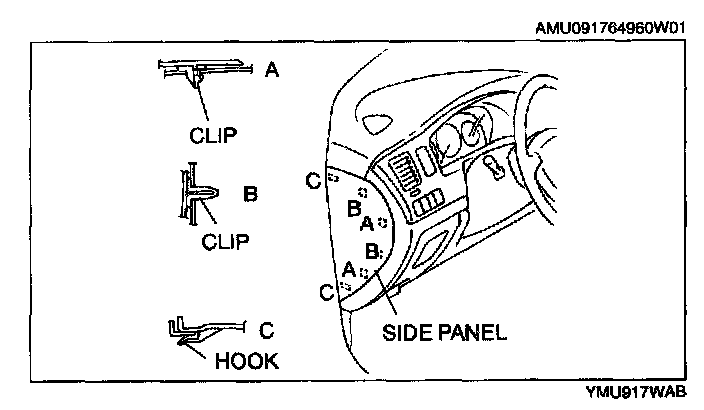 AMU091764960W01

A

CLIP

B

CLIP

C

HOOK

C

B

A

B

A

C

SIDE PANEL

YMU917WAB