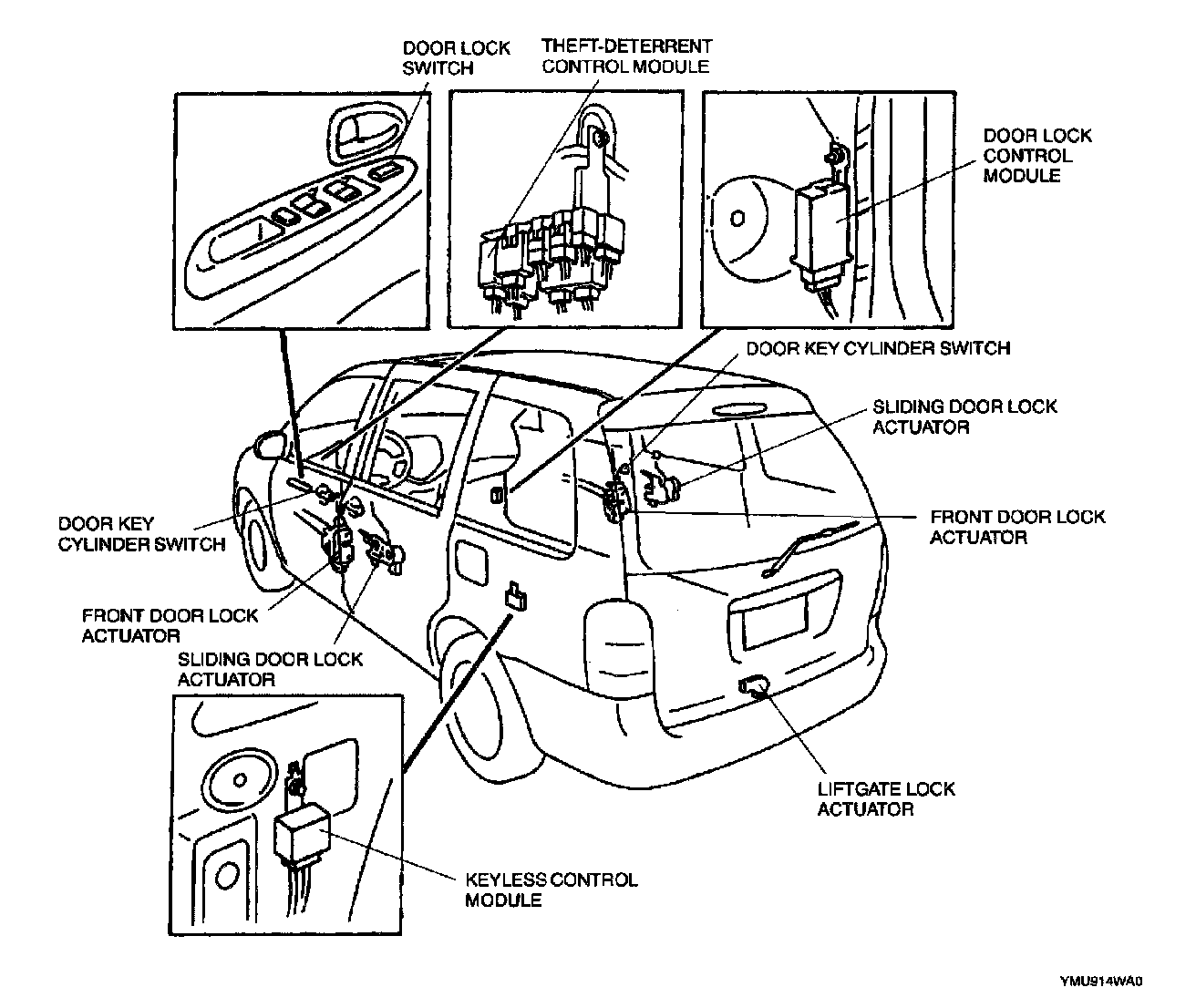 DOOR LOCK SWITCH

THEFT-DETERRENT CONTROL MODULE

DOOR LOCK CONTROL MODULE

DOOR KEY CYLINDER SWITCH

SLIDING DOOR LOCK ACTUATOR

FRONT DOOR LOCK ACTUATOR

DOOR KEY CYLINDER SWITCH

FRONT DOOR LOCK ACTUATOR

SLIDING DOOR LOCK ACTUATOR

LIFTGATE LOCK ACTUATOR

KEYLESS CONTROL MODULE

YMU914WA0