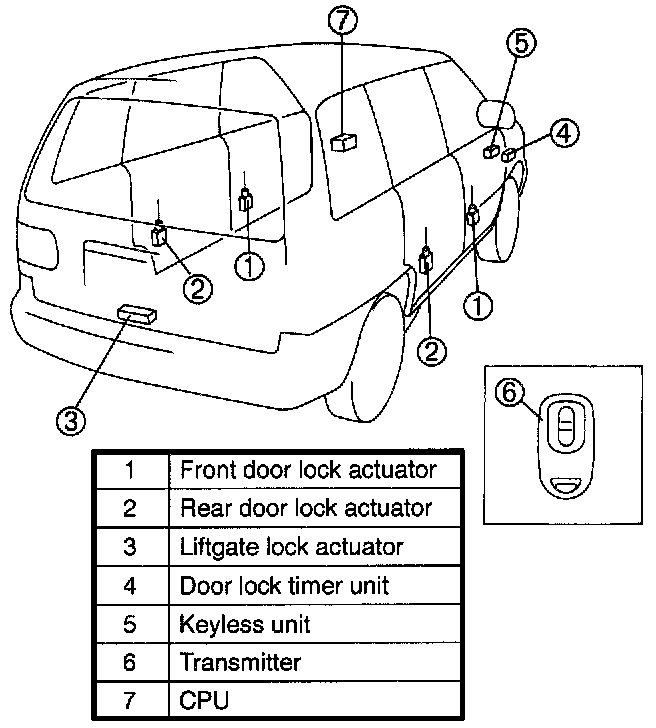 7
5
4
1
2
1
2
3
6

| 1 | Front door lock actuator |
|---|---|
| 2 | Rear door lock actuator |
| 3 | Liftgate lock actuator |
| 4 | Door lock timer unit |
| 5 | Keyless unit |
| 6 | Transmitter |
| 7 | CPU |