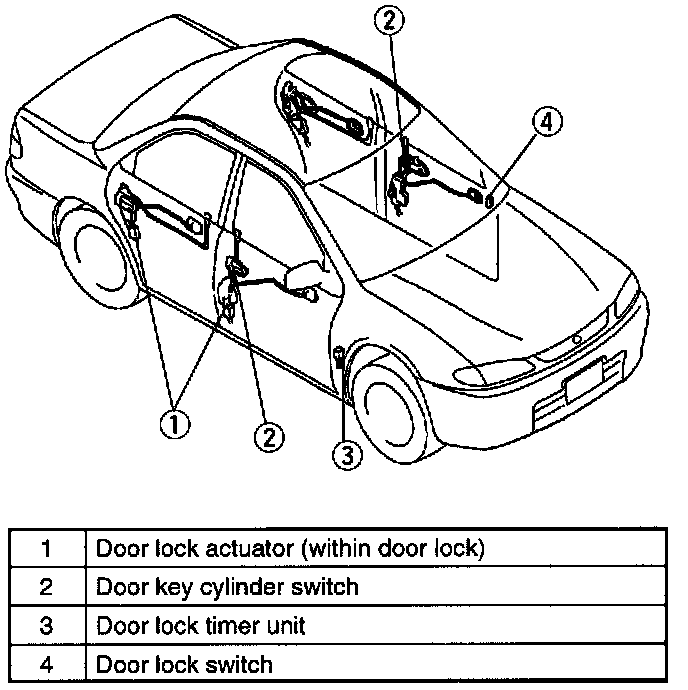 2
4
1
2
3

| 1 | Door lock actuator (within door lock) |
|---|---|
| 2 | Door key cylinder switch |
| 3 | Door lock timer unit |
| 4 | Door lock switch |