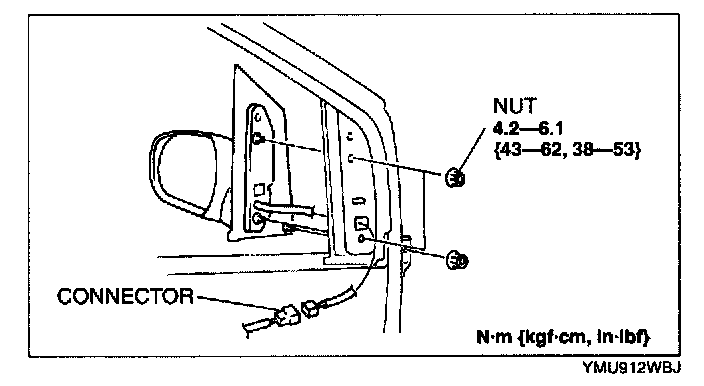 NUT
4.2—6.1
{43—62, 38—53}

CONNECTOR

N·m {kgf·cm, in·lbf}

YMU912WBJ