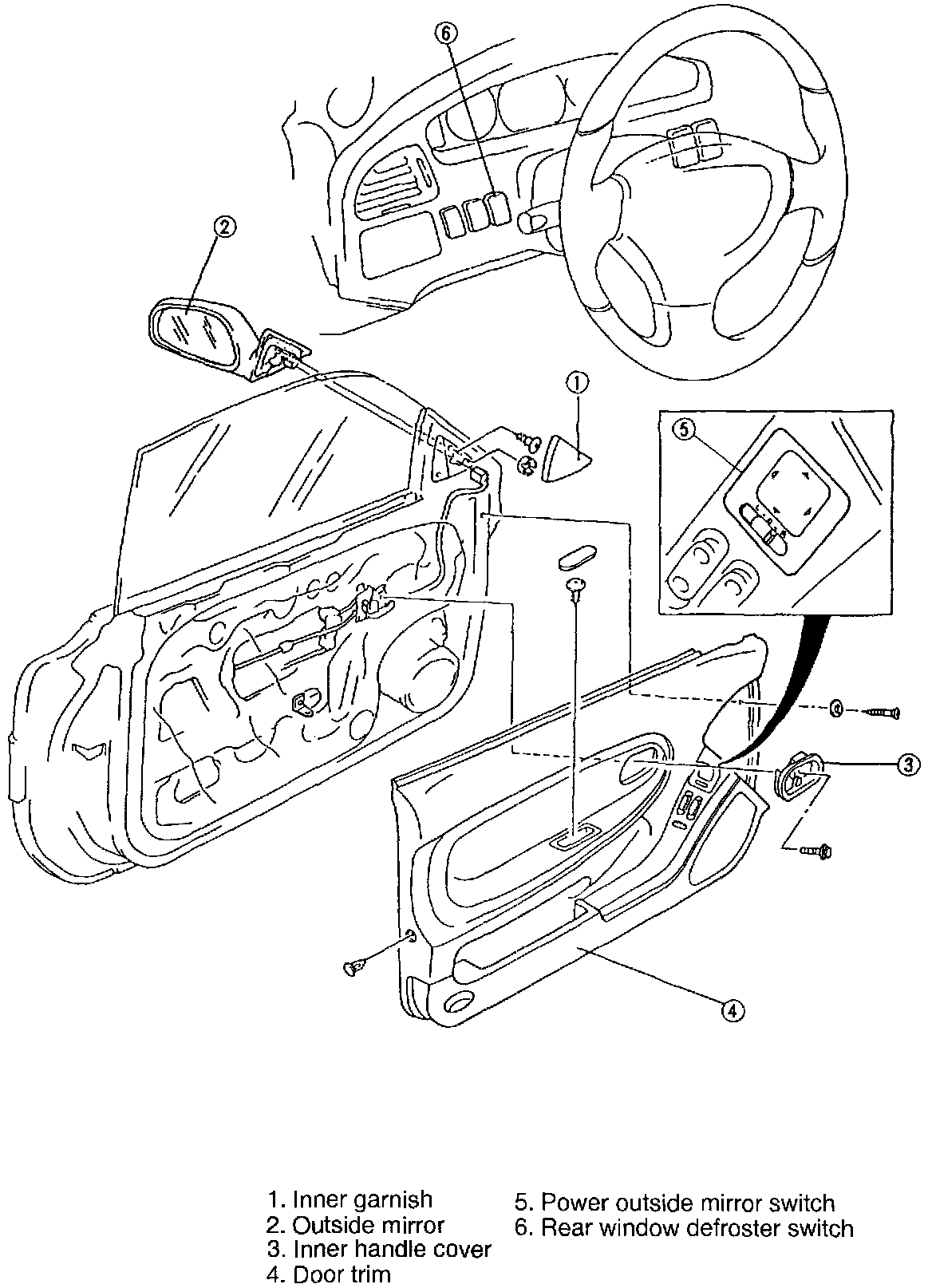 6

2

1

5

3

4

1. Inner garnish
2. Outside mirror
3. Inner handle cover
4. Door trim

5. Power outside mirror switch
6. Rear window defroster switch