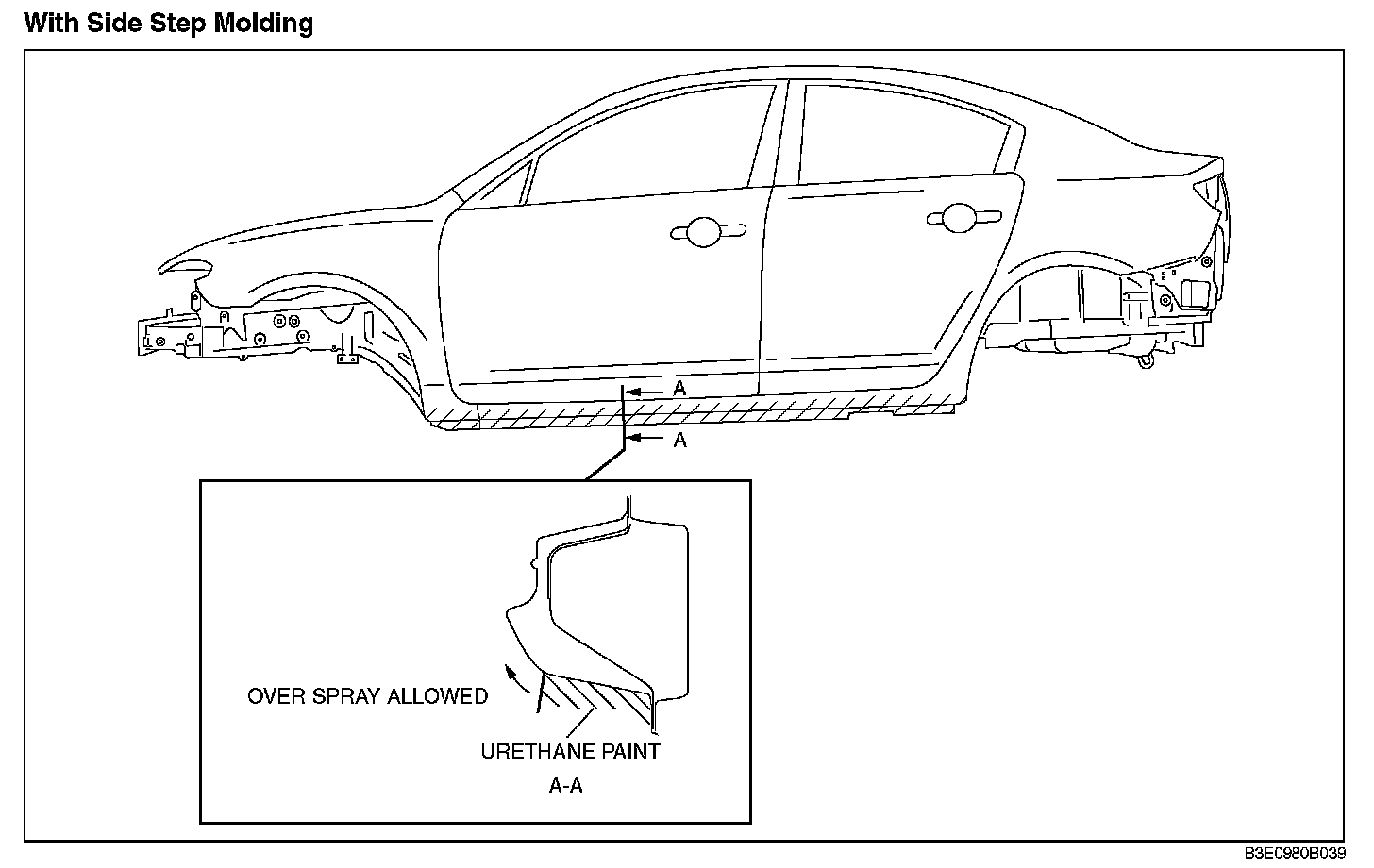 With Side Step Molding

A

A

OVER SPRAY ALLOWED

URETHANE PAINT

A-A

B3E0980B039