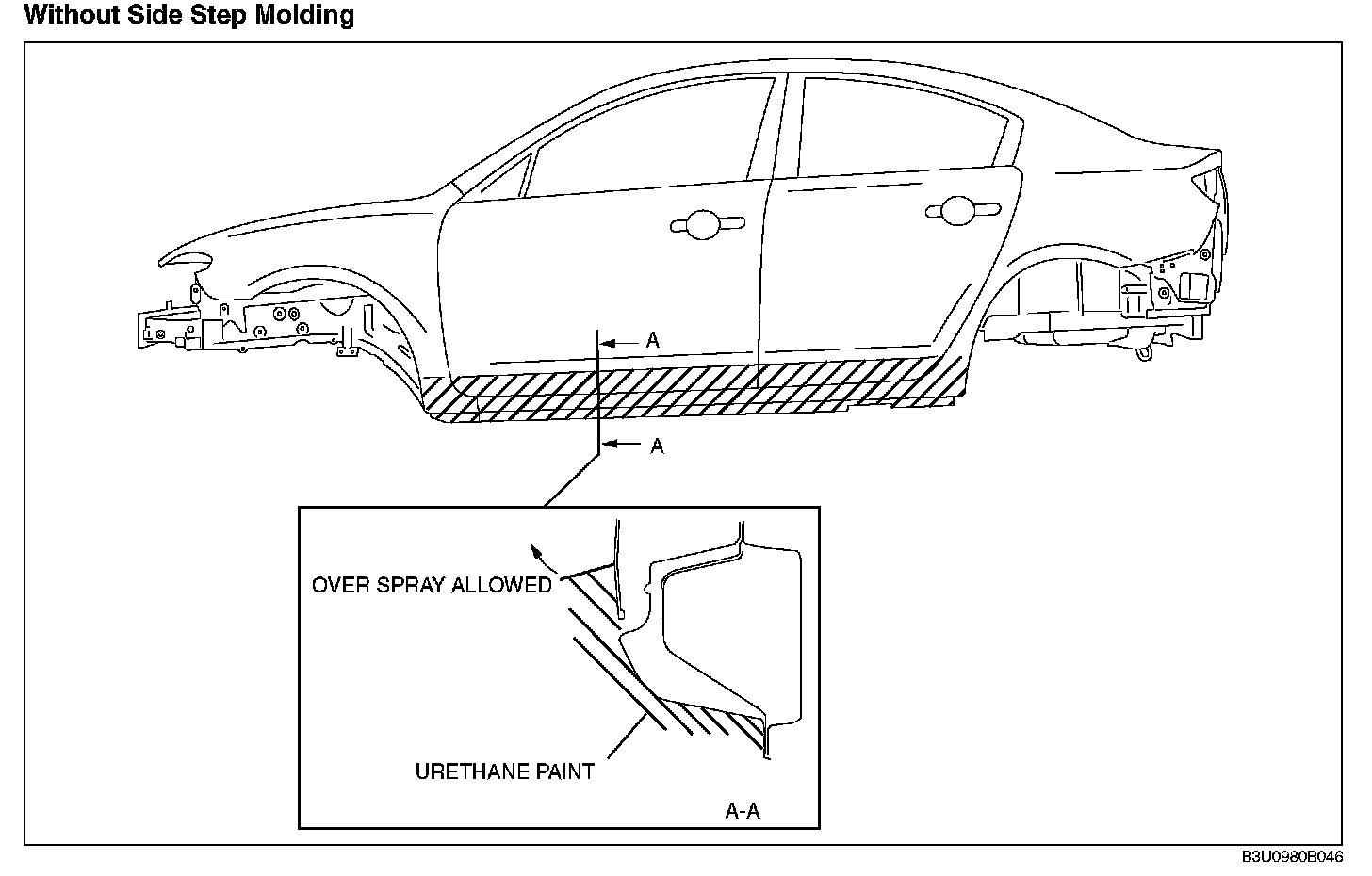 Without Side Step Molding

A

A

OVER SPRAY ALLOWED

URETHANE PAINT

A-A

B3U0980B046