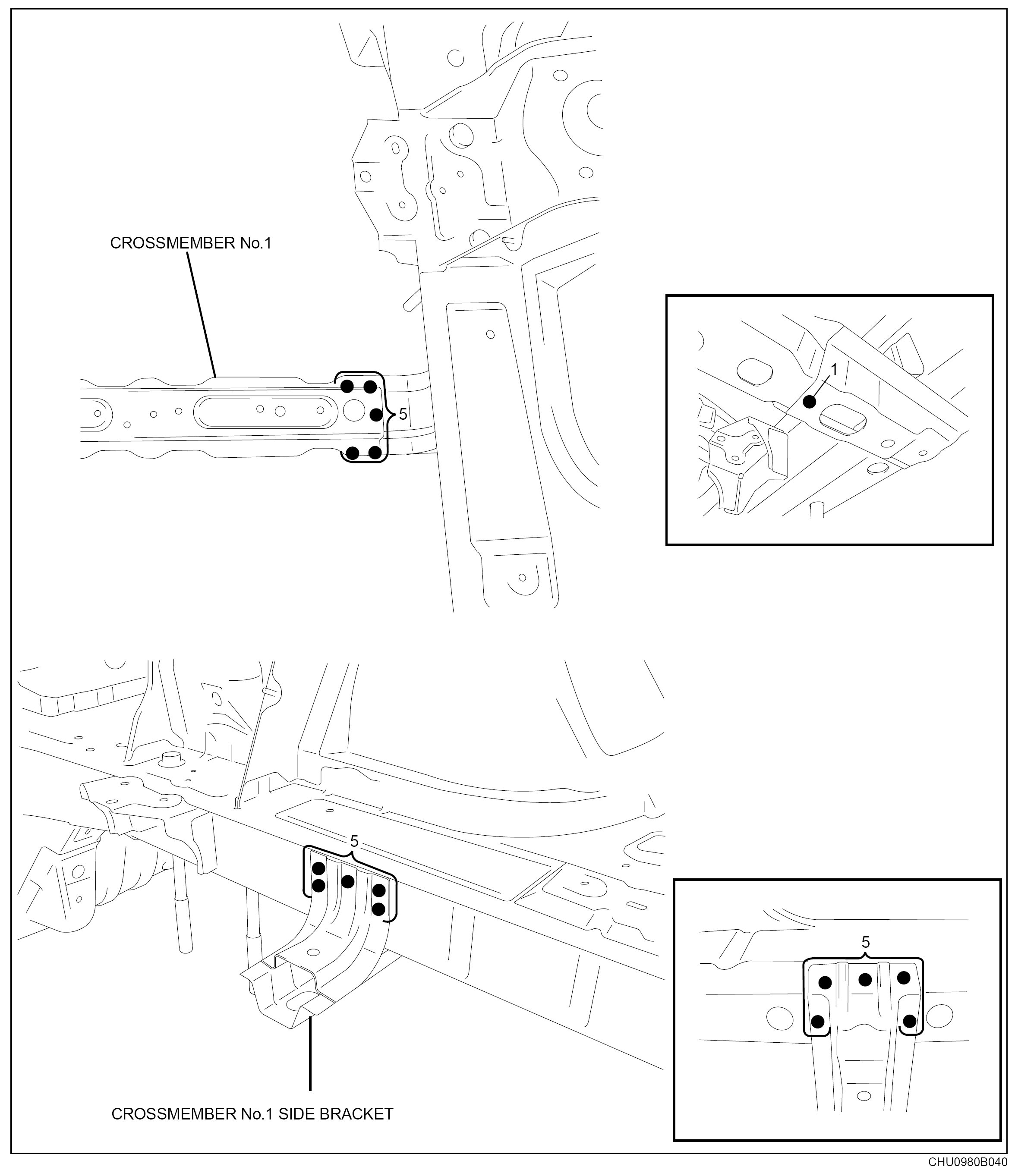 CROSSMEMBER No.1

5

1

5

5

CROSSMEMBER No.1 SIDE BRACKET

CHU0980B040