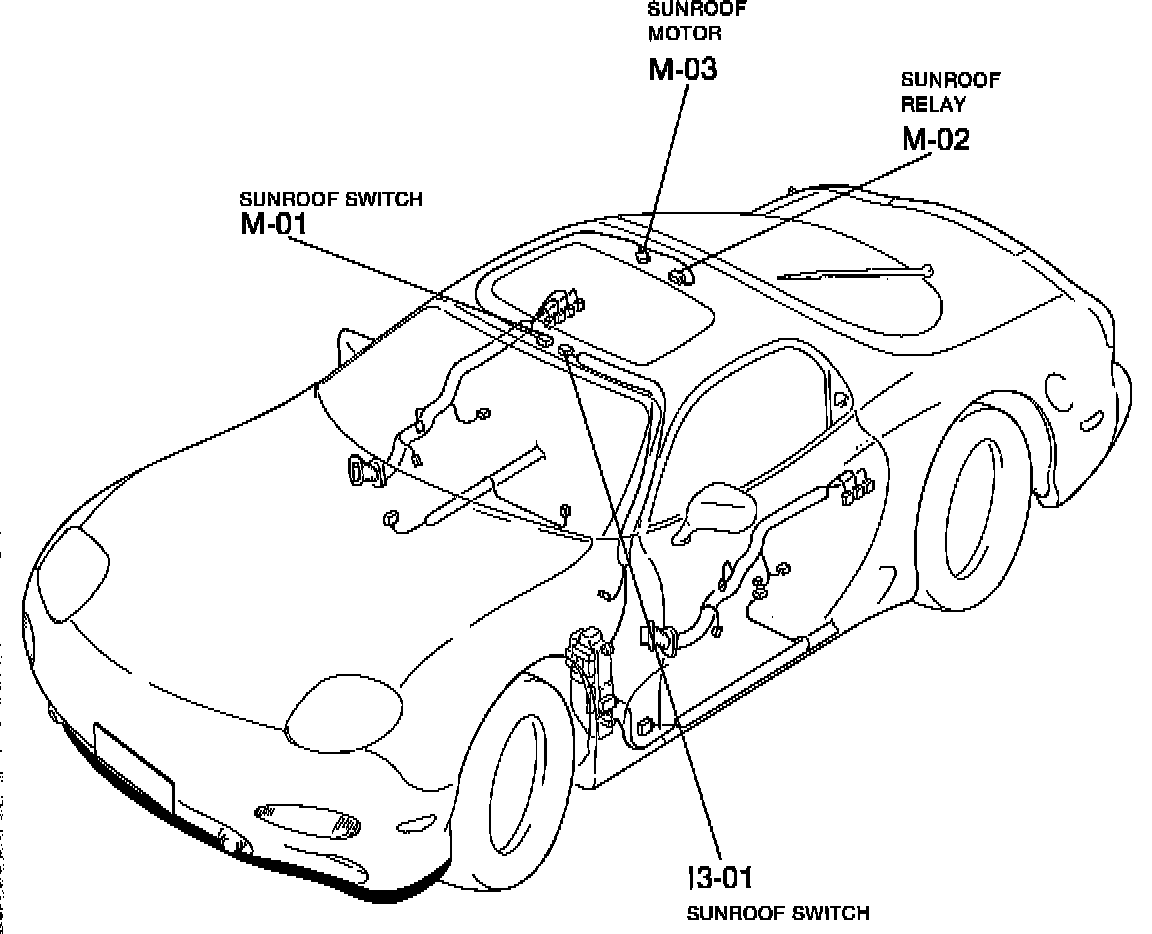 SUNROOF MOTOR
M-03

SUNROOF RELAY
M-02

SUNROOF SWITCH
M-01

I3-01
SUNROOF SWITCH