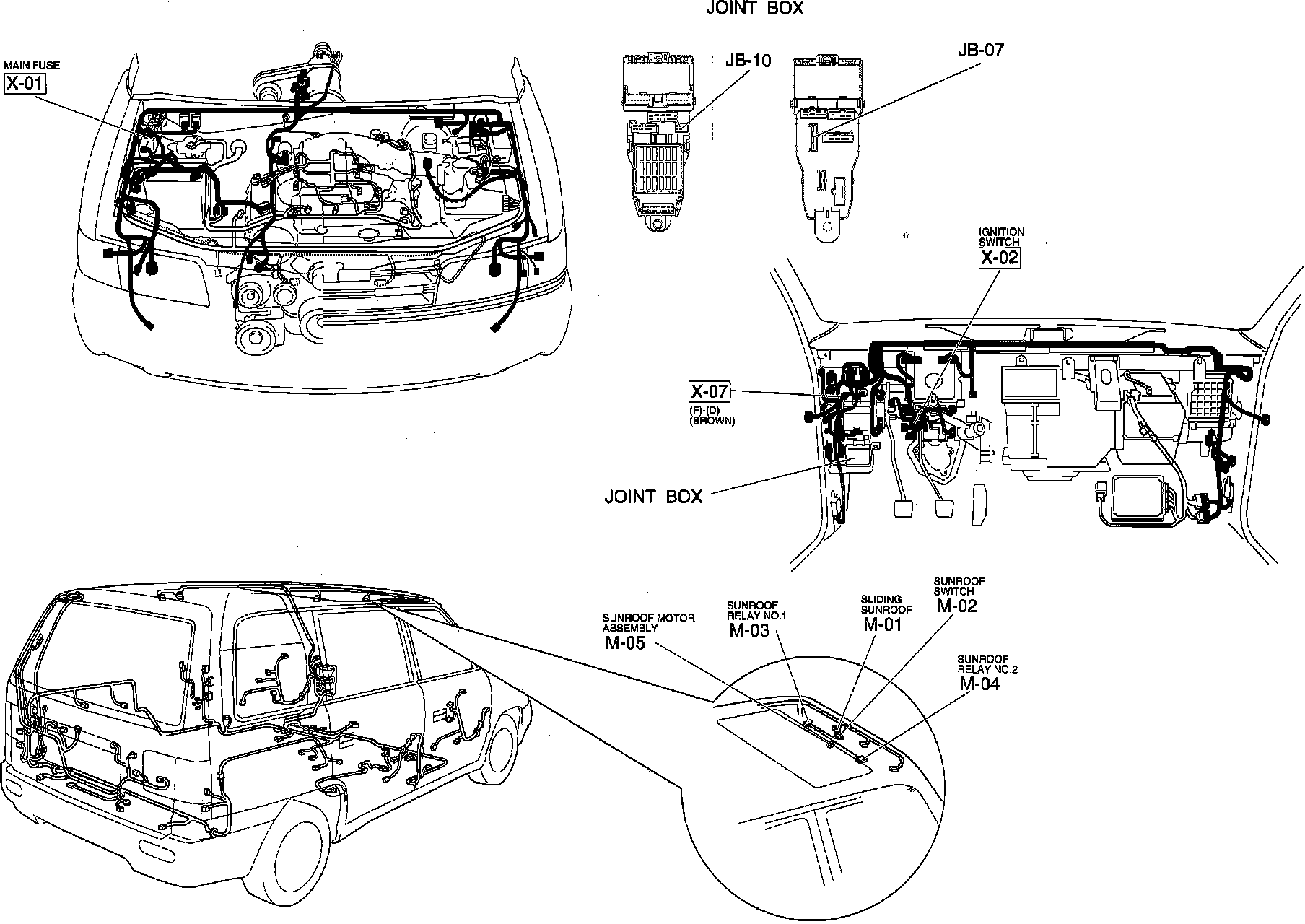 JOINT BOX

MAIN FUSE
X-01

JB-10

JB-07

IGNITION SWITCH
X-02

X-07
(F)-(D)
(BROWN)

JOINT BOX

SUNROOF MOTOR ASSEMBLY
M-05

SUNROOF RELAY NO.1
M-03

SLIDING SUNROOF
M-01

SUNROOF SWITCH
M-02

SUNROOF RELAY NO.2
M-04