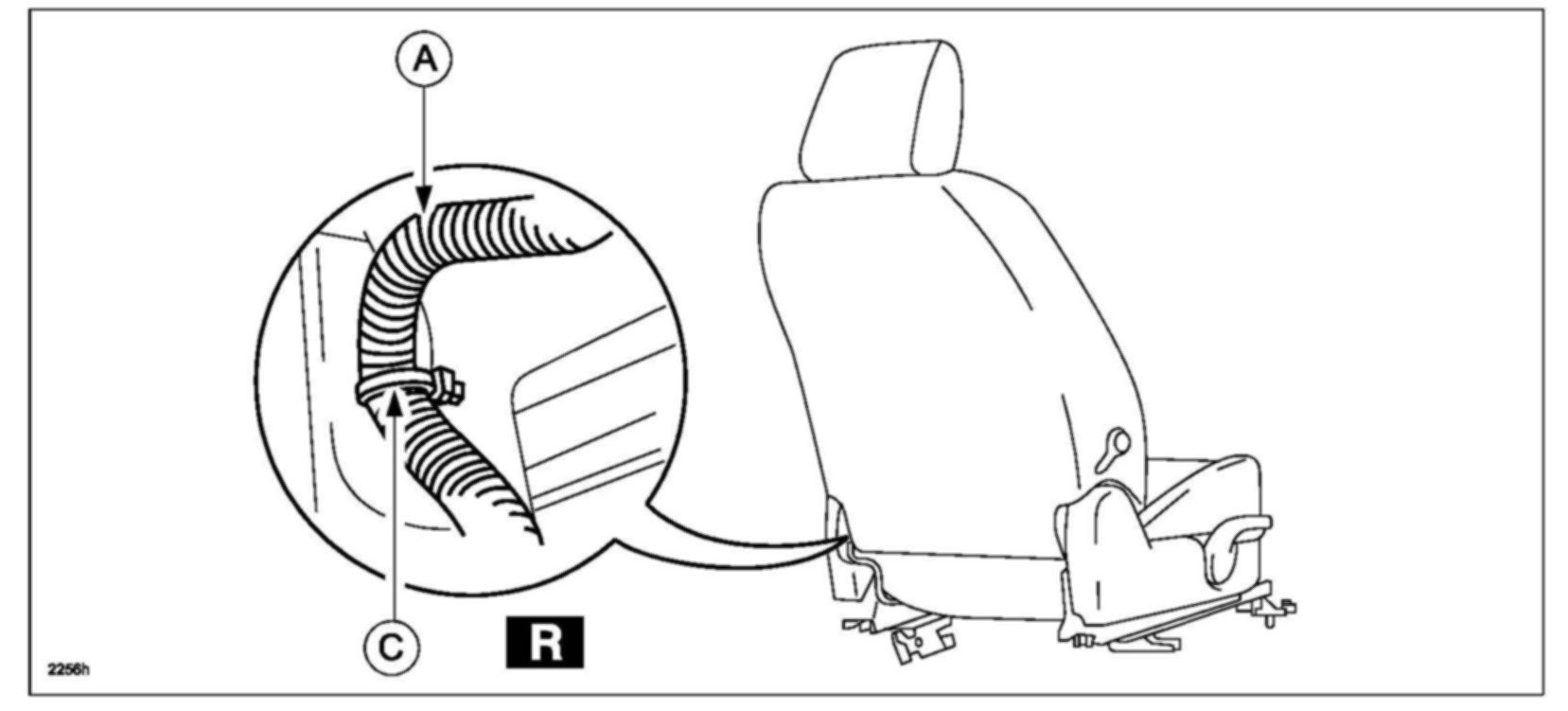 A

C

R

2256h